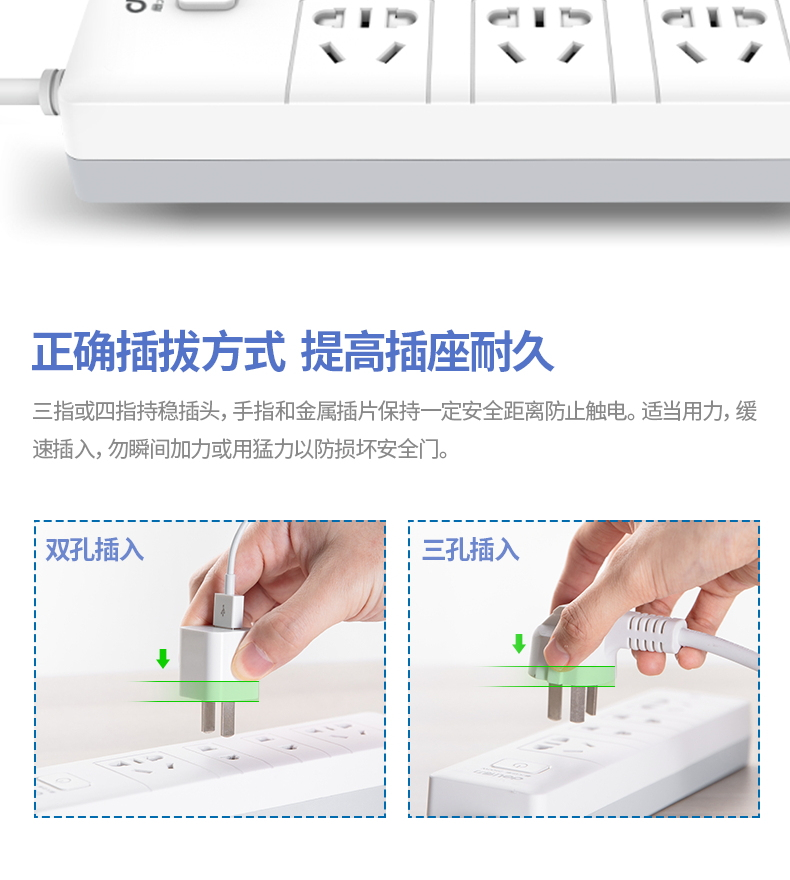 正确插拔方式 提高插座耐久

三指或四指持稳插头，手指和金属插片保持一定安全距离防止触电。适当用力，缓速插入，勿瞬间加力或用猛力以防损坏安全门。

双孔插入

三孔插入