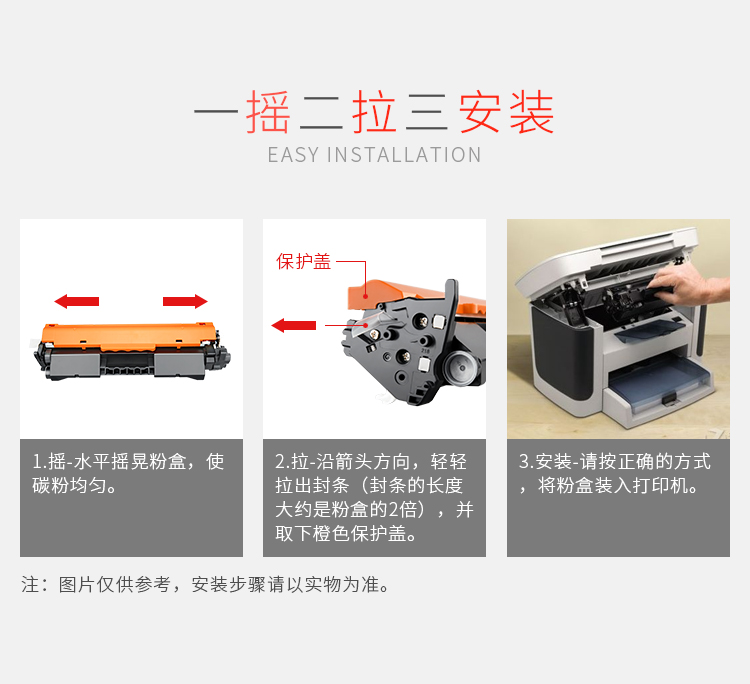 一摇二拉三安装
EASY INSTALLATION

保护盖

1.摇-水平摇晃粉盒，使碳粉均匀。

2.拉-沿箭头方向，轻轻拉出封条（封条的长度大约是粉盒的2倍），并取下橙色保护盖。

3.安装-请按正确的方式，将粉盒装入打印机。

注：图片仅供参考，安装步骤请以实物为准。