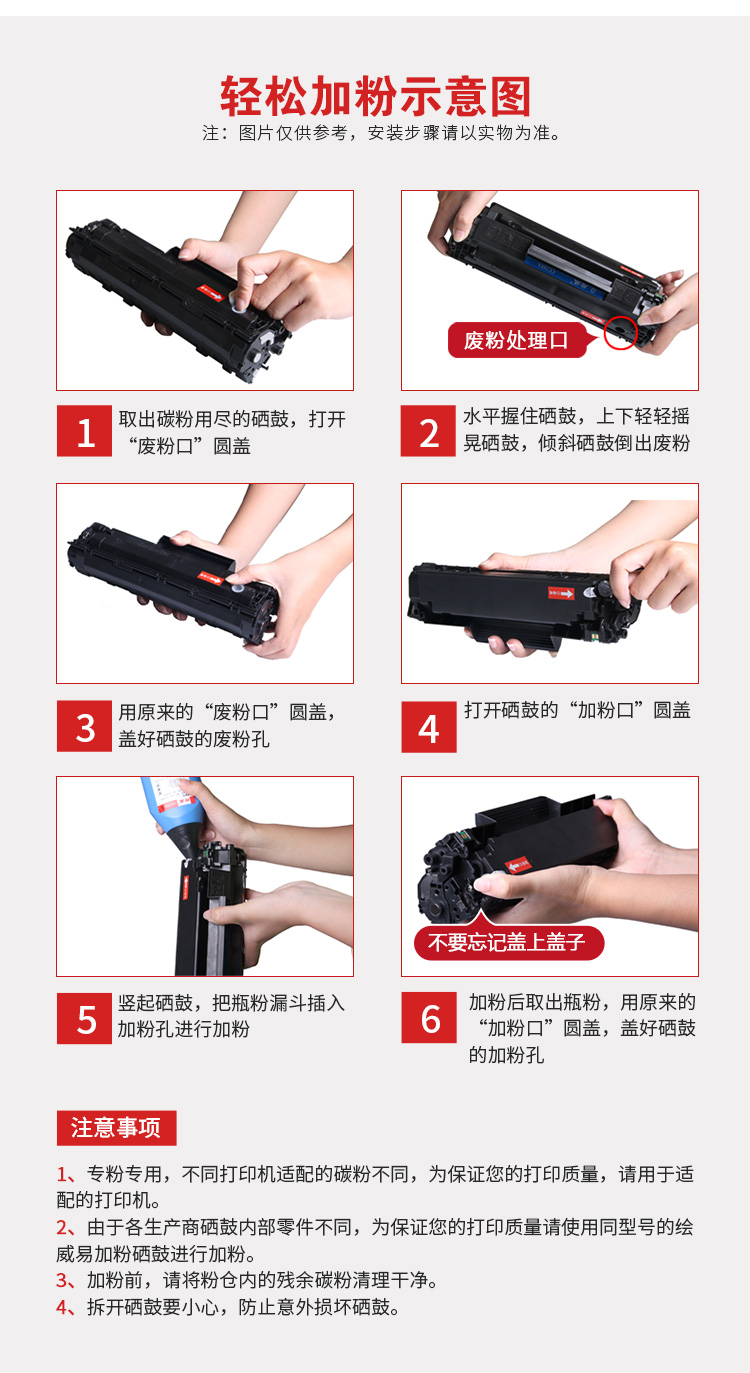 轻松加粉示意图

注：图片仅供参考，安装步骤请以实物为准。

废粉处理口

1 取出碳粉用尽的硒鼓，打开“废粉口”圆盖

2 水平握住硒鼓，上下轻轻摇晃硒鼓，倾斜硒鼓倒出废粉

3 用原来的“废粉口”圆盖，盖好硒鼓的废粉孔

4 打开硒鼓的“加粉口”圆盖

不要忘记盖上盖子

5 竖起硒鼓，把瓶粉漏斗插入加粉孔进行加粉

6 加粉后取出瓶粉，用原来的“加粉口”圆盖，盖好硒鼓的加粉孔

注意事项

1、专粉专用，不同打印机适配的碳粉不同，为保证您的打印质量，请用于适配的打印机。
2、由于各生产商硒鼓内部零件不同，为保证您的打印质量请使用同型号的绘威易加粉硒鼓进行加粉。
3、加粉前，请将粉仓内的残余碳粉清理干净。
4、拆开硒鼓要小心，防止意外损坏硒鼓。