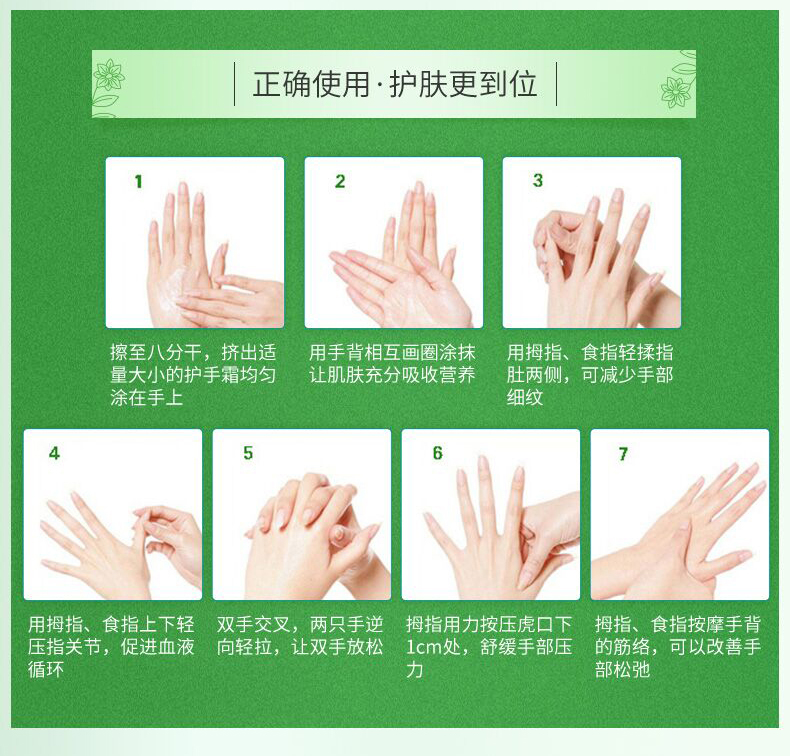 正确使用·护肤更到位

1

擦至八分干，挤出适量大小的护手霜均匀涂在手上

2

用手背相互画圈涂抹让肌肤充分吸收营养

3

用拇指、食指轻揉指肚两侧，可减少手部细纹

4

用拇指、食指上下轻压指关节，促进血液循环

5

双手交叉，两只手逆向轻拉，让双手放松

6

拇指用力按压虎口下1cm处，舒缓手部压力

7

拇指、食指按摩手背的筋络，可以改善手部松弛