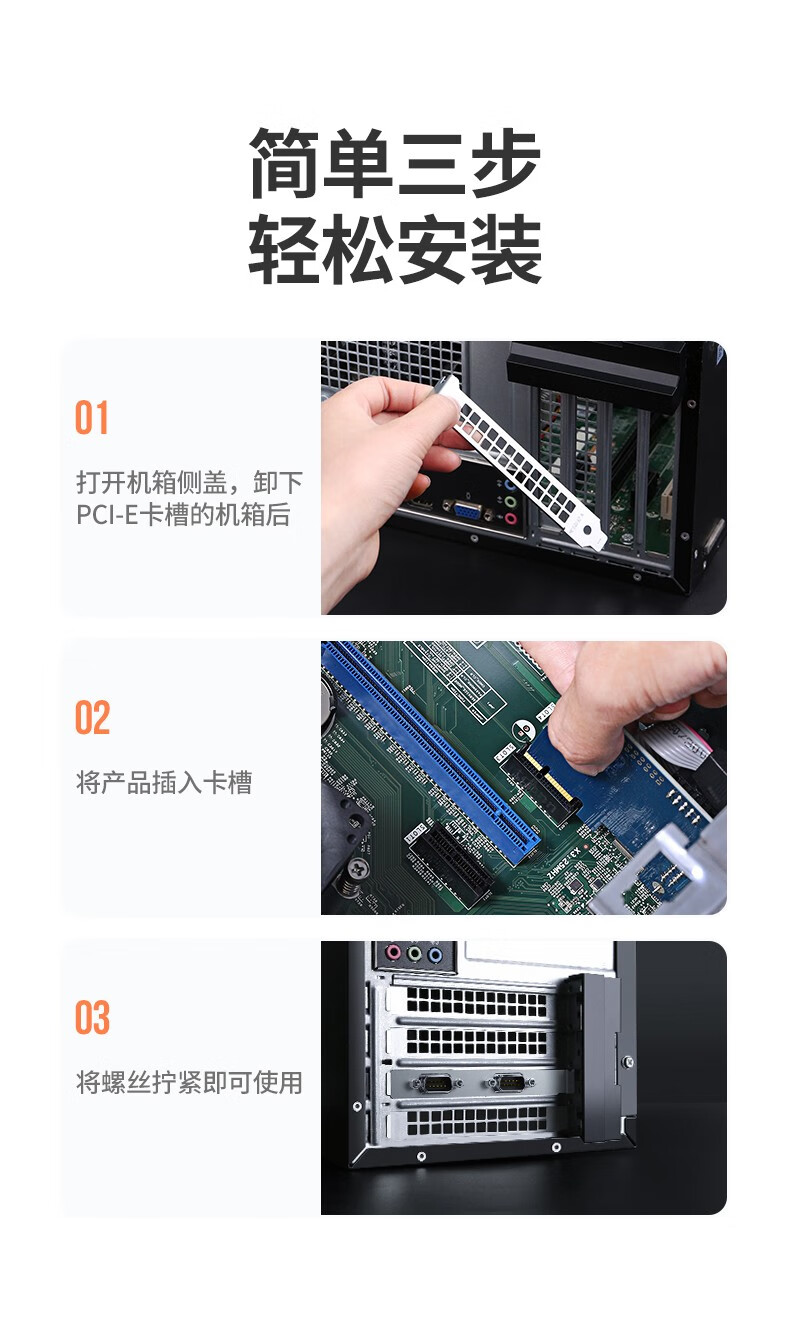 简单三步
轻松安装

01

打开机箱侧盖，卸下PCI-E卡槽的机箱后

02

将产品插入卡槽

03

将螺丝拧紧即可使用