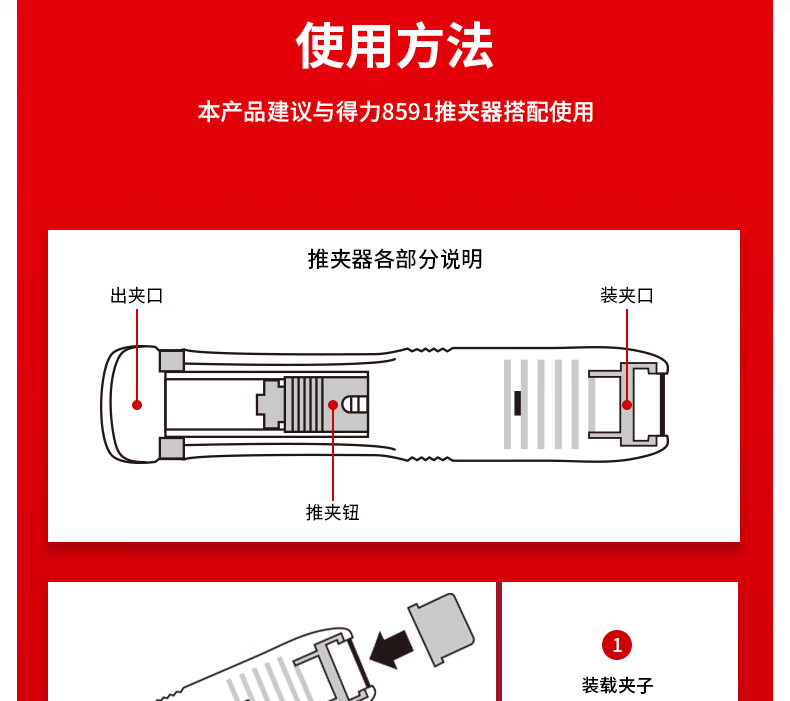 使用方法

本产品建议与得力8591推夹器搭配使用

推夹器各部分说明

出夹口

装夹口

推夹钮

1

装载夹子