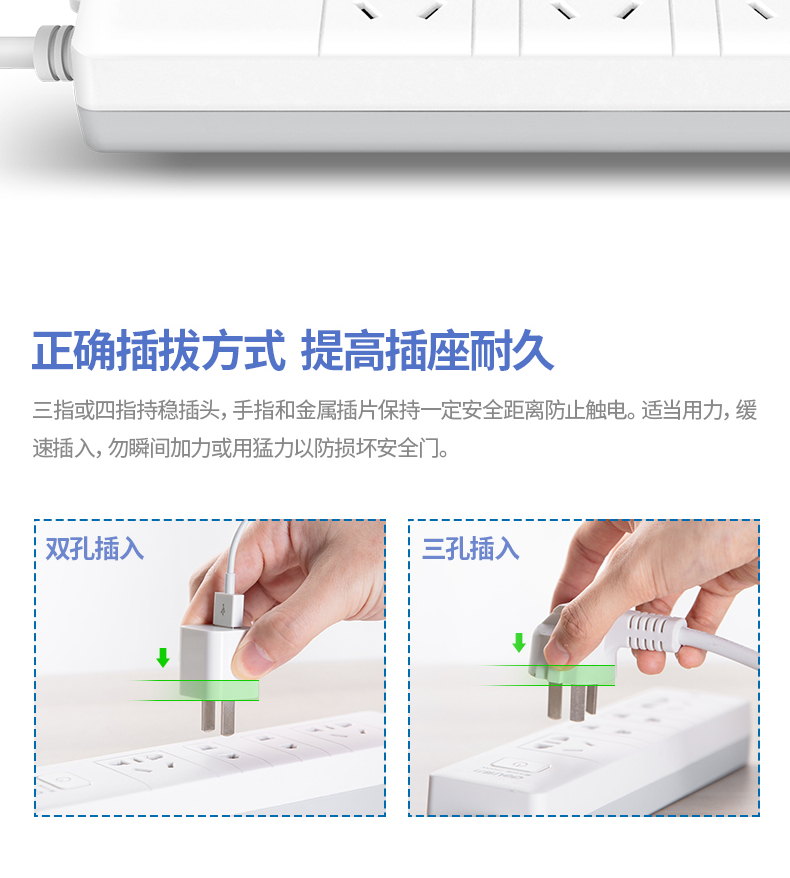 正确插拔方式 提高插座耐久

三指或四指持稳插头，手指和金属插片保持一定安全距离防止触电。适当用力，缓速插入，勿瞬间加力或用猛力以防损坏安全门。

双孔插入

三孔插入