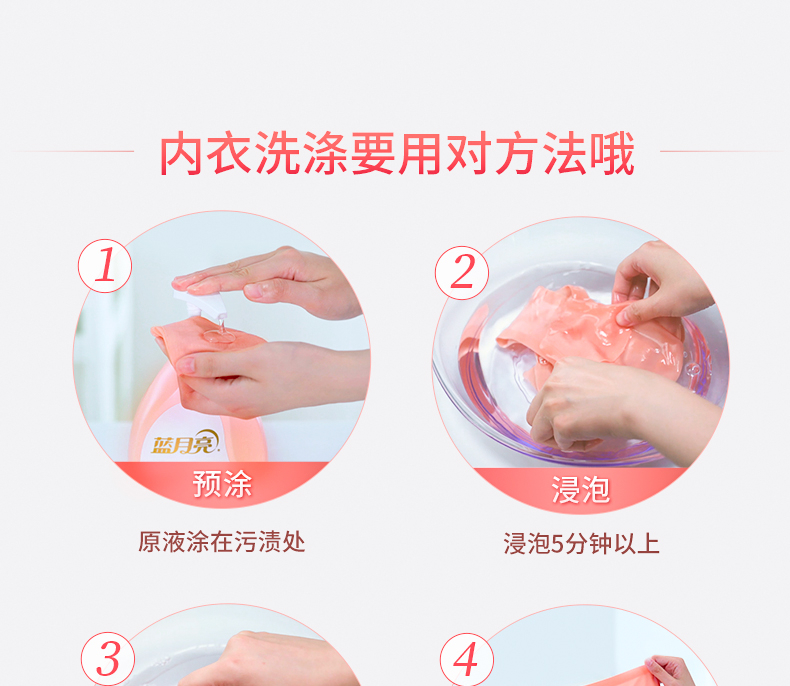 内衣洗涤要用对方法哦

1

蓝月亮

预涂

原液涂在污渍处

2

浸泡

浸泡5分钟以上

3

4