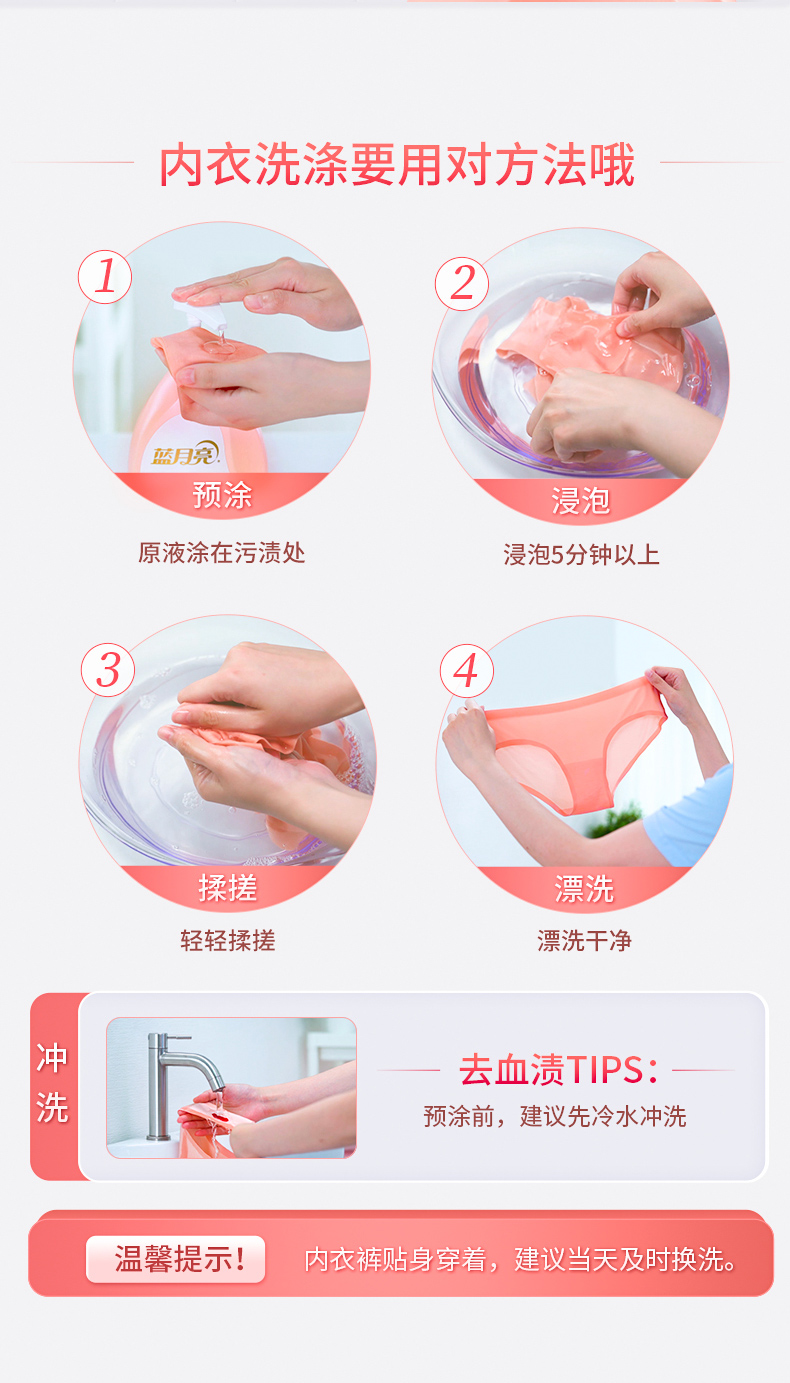 内衣洗涤要用对方法哦

1
蓝月亮
预涂
原液涂在污渍处

2
浸泡
浸泡5分钟以上

3
揉搓
轻轻揉搓

4
漂洗
漂洗干净

冲洗
去血渍TIPS:
预涂前，建议先冷水冲洗

温馨提示！ 内衣裤贴身穿着，建议当天及时换洗。