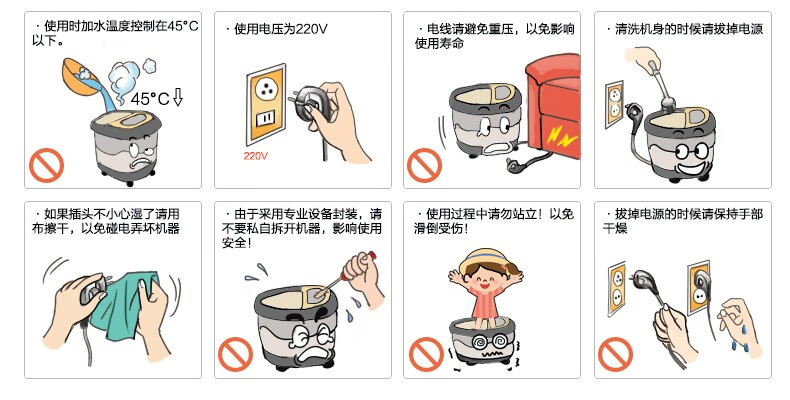 · 使用时加水温度控制在45°C以下。

45°C

· 使用电压为220V

220V

· 电线请避免重压，以免影响使用寿命

· 清洗机身的时候请拔掉电源

· 如果插头不小心湿了请用布擦干，以免碰电弄坏机器

· 由于采用专业设备封装，请不要私自拆开机器，影响使用安全！

· 使用过程中请勿站立！以免滑倒受伤！

· 拔掉电源的时候请保持手部干燥