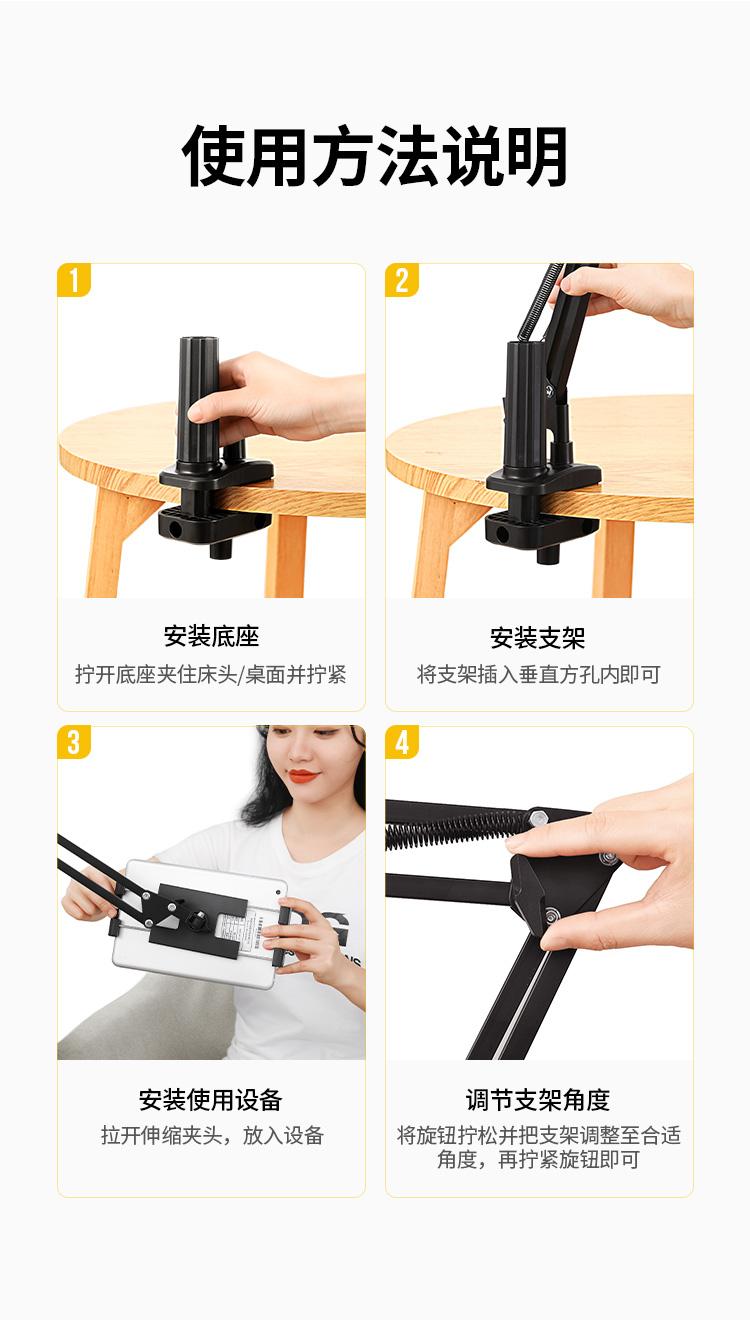 使用方法说明

1

安装底座

拧开底座夹住床头/桌面并拧紧

2

安装支架

将支架插入垂直方孔内即可

3

安装使用设备

拉开伸缩夹头，放入设备

4

调节支架角度

将旋钮拧松并把支架调整至合适角度，再拧紧旋钮即可