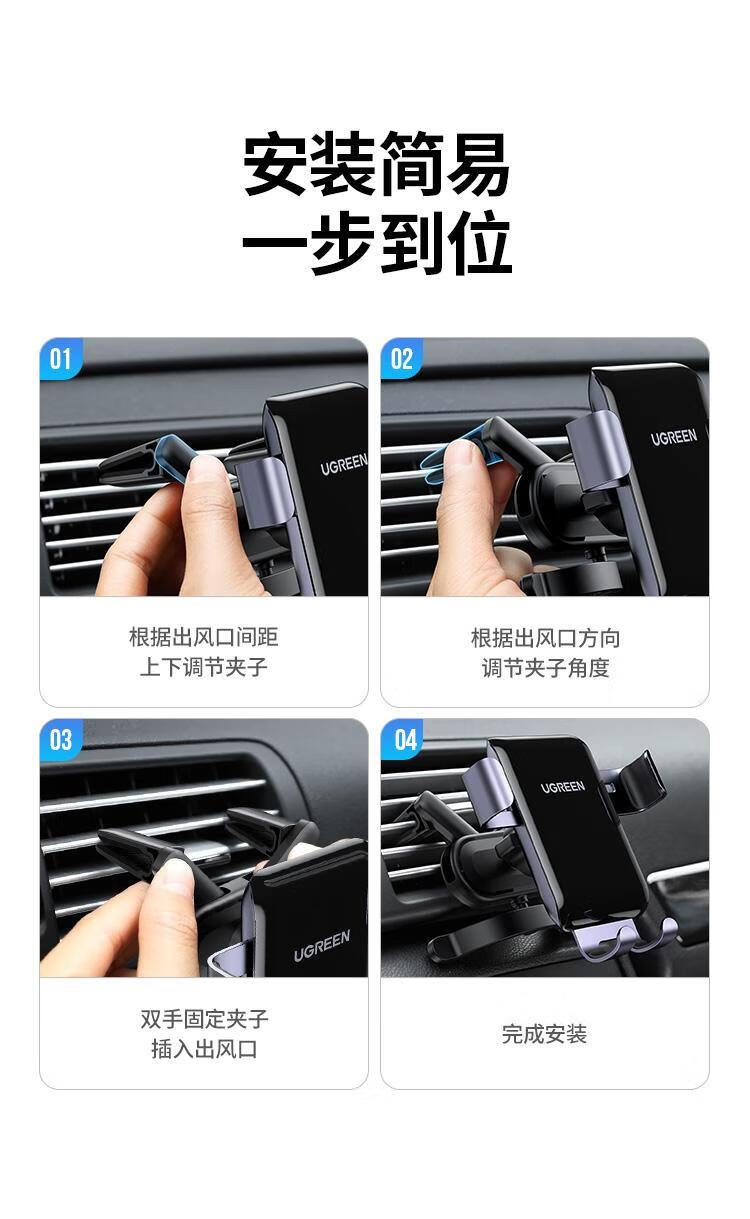 安装简易
一步到位

01
UGREEN
根据出风口间距
上下调节夹子

02
UGREEN
根据出风口方向
调节夹子角度

03
UGREEN
双手固定夹子
插入出风口

04
UGREEN
完成安装