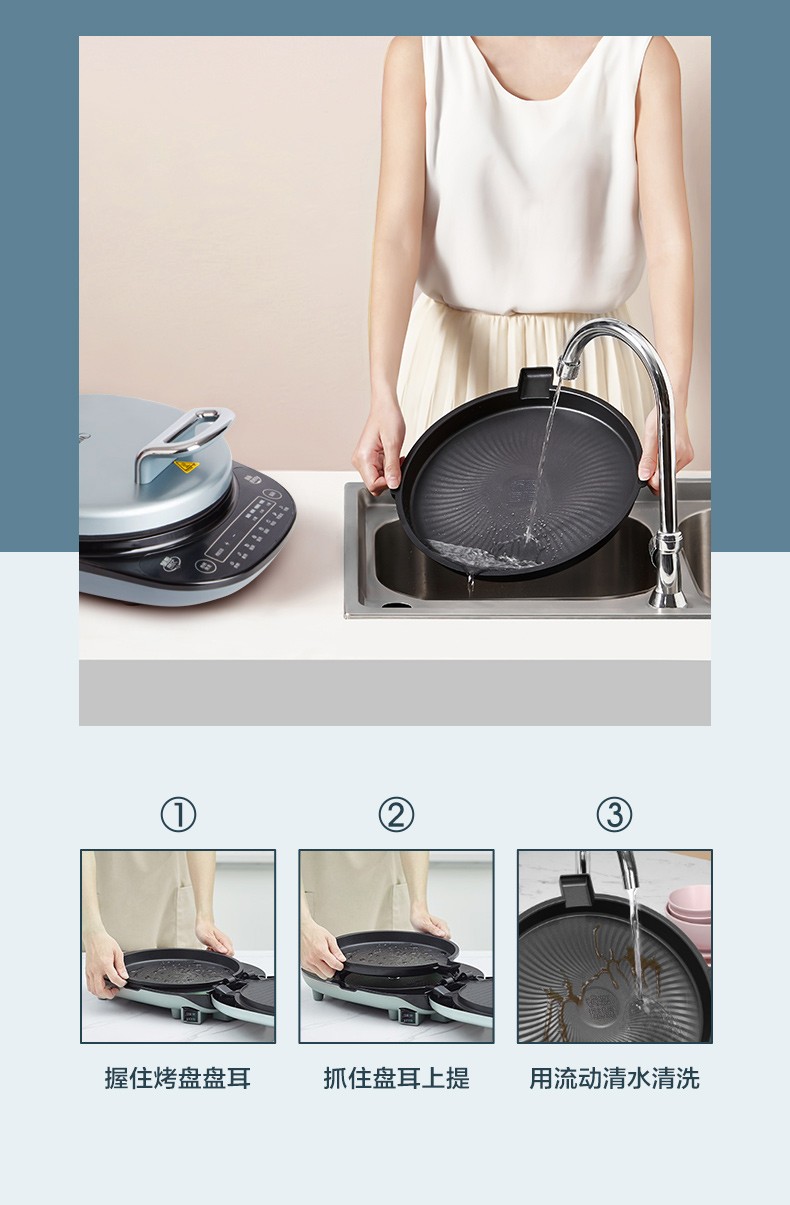 ①

握住烤盘盘耳

②

抓住盘耳上提

③

用流动清水清洗