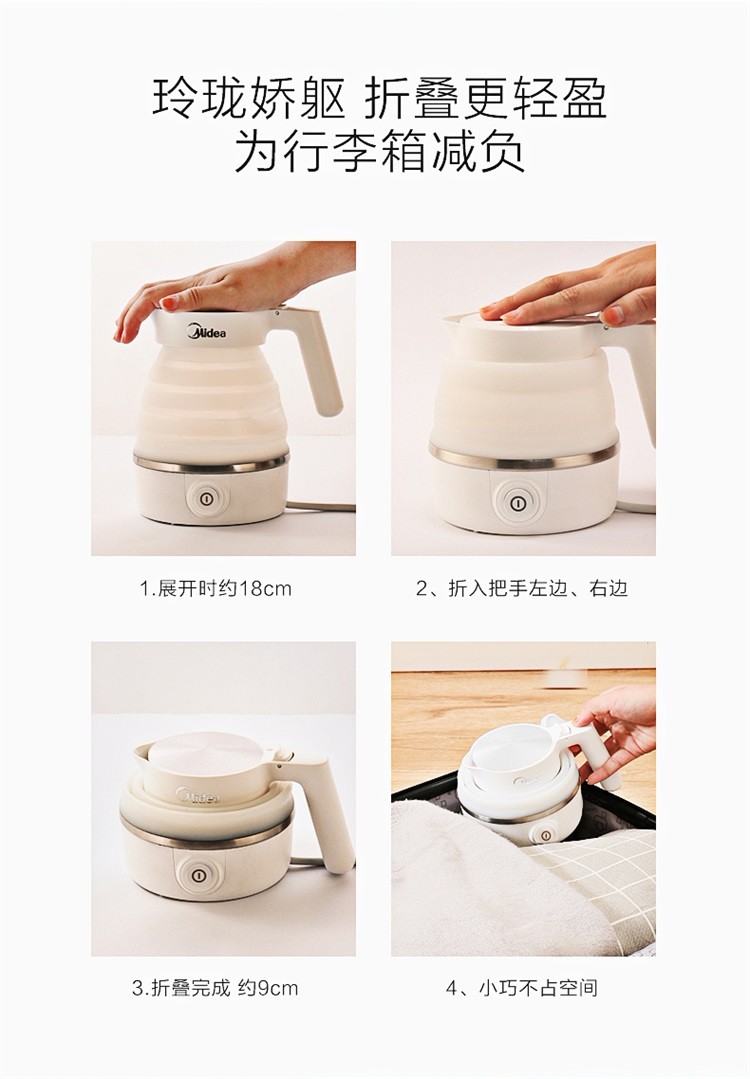 玲珑娇躯 折叠更轻盈
为行李箱减负

Midea

1.展开时约18cm

2、折入把手左边、右边

Midea

3.折叠完成 约9cm

4、小巧不占空间