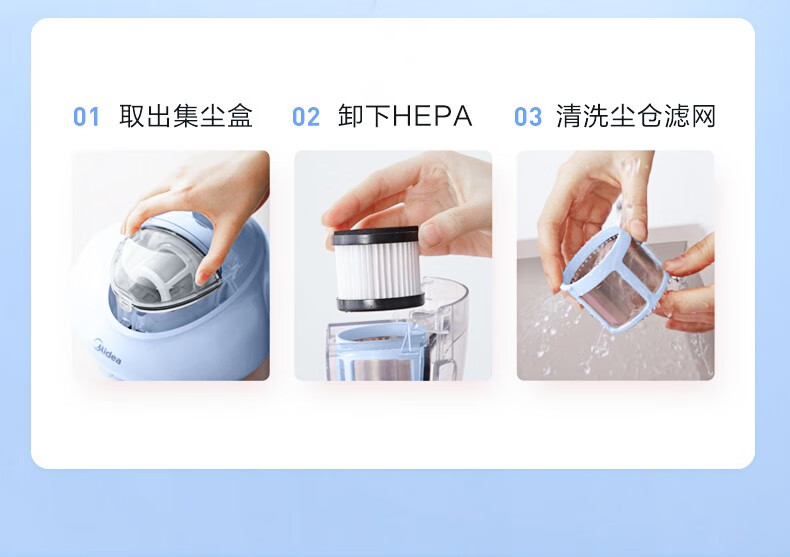 01 取出集尘盒

02 卸下HEPA

03 清洗尘仓滤网

Midea