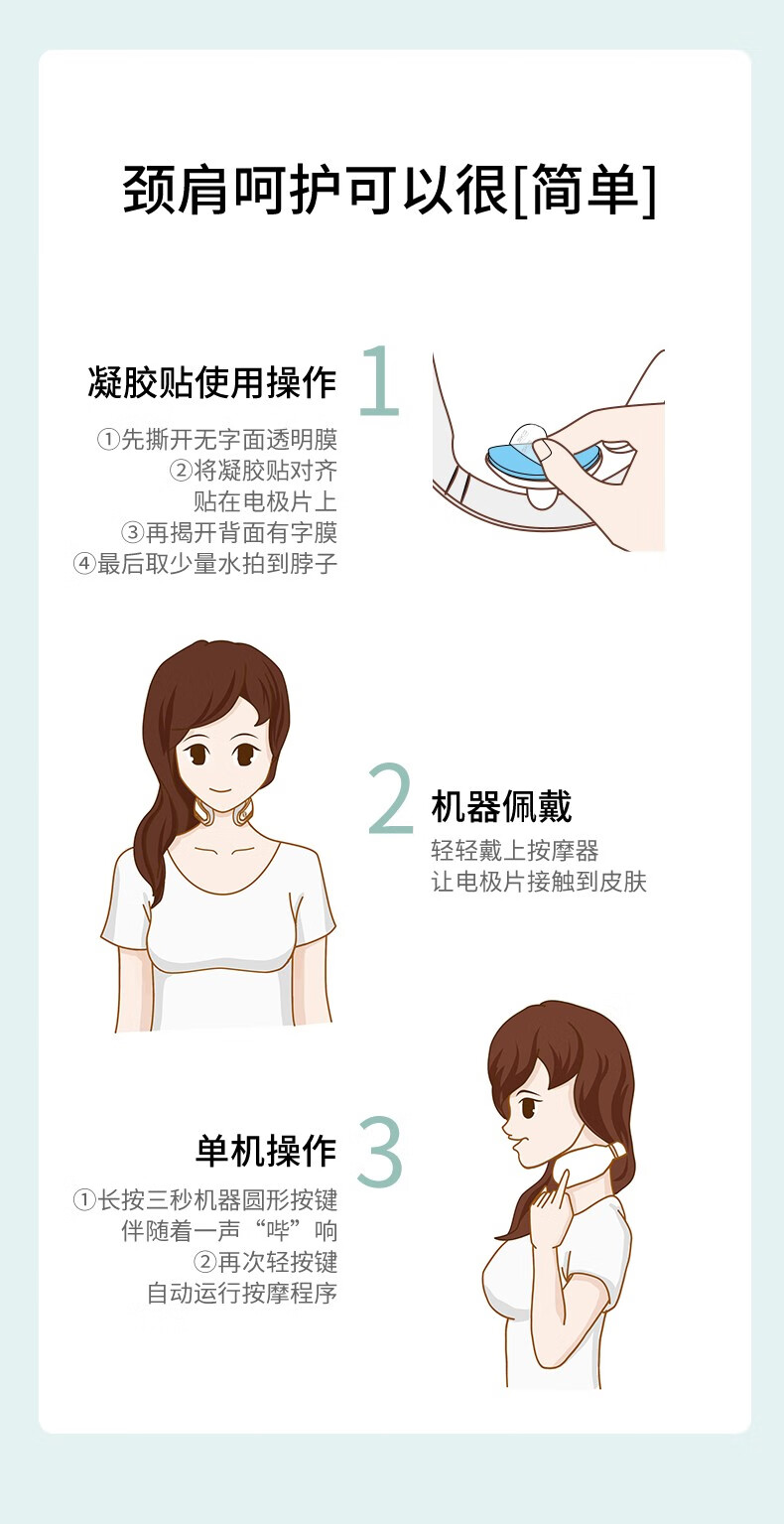 颈肩呵护可以很[简单]

凝胶贴使用操作 1

①先撕开无字面透明膜
②将凝胶贴对齐
贴在电极片上
③再揭开背面有字膜
④最后取少量水拍到脖子

2 机器佩戴

轻轻戴上按摩器
让电极片接触到皮肤

单机操作 3

①长按三秒机器圆形按键
伴随着一声“哔”响
②再次轻按键
自动运行按摩程序