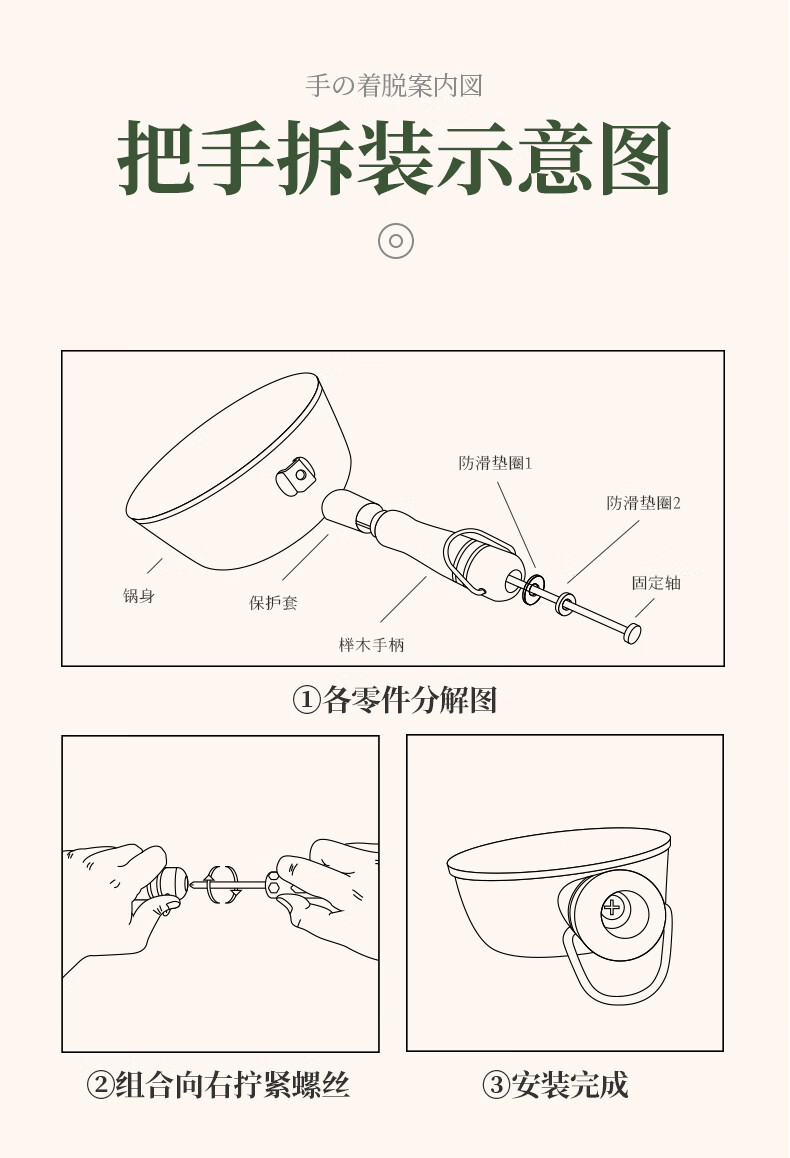 手の着脱案内図

把手拆装示意图

防滑垫圈1

防滑垫圈2

固定轴

锅身

保护套

榉木手柄

①各零件分解图

②组合向右拧紧螺丝

③安装完成