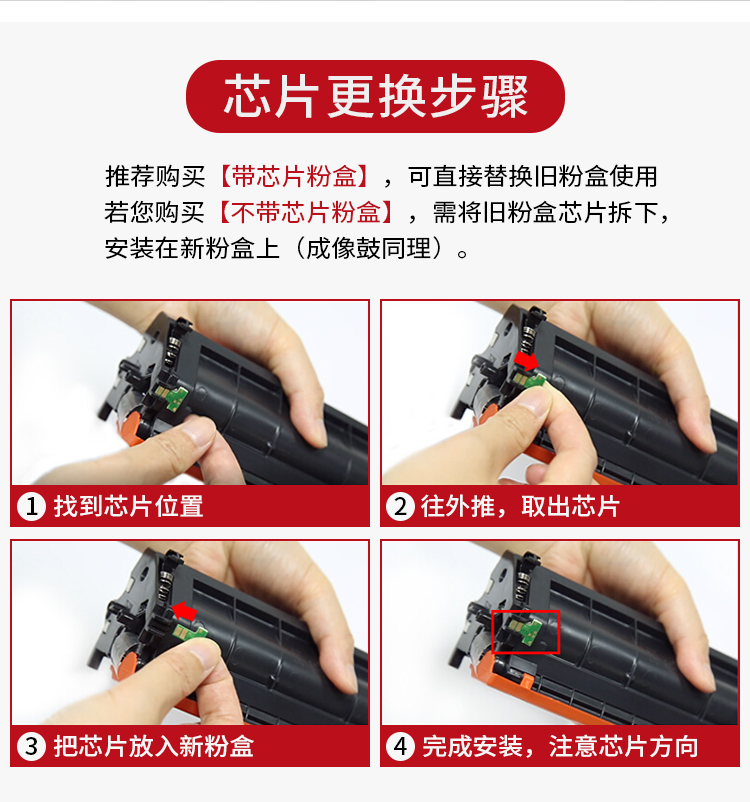 芯片更换步骤

推荐购买【带芯片粉盒】，可直接替换旧粉盒使用
若您购买【不带芯片粉盒】，需将旧粉盒芯片拆下，
安装在新粉盒上（成像鼓同理）。

1 找到芯片位置

2 往外推，取出芯片

3 把芯片放入新粉盒

4 完成安装，注意芯片方向