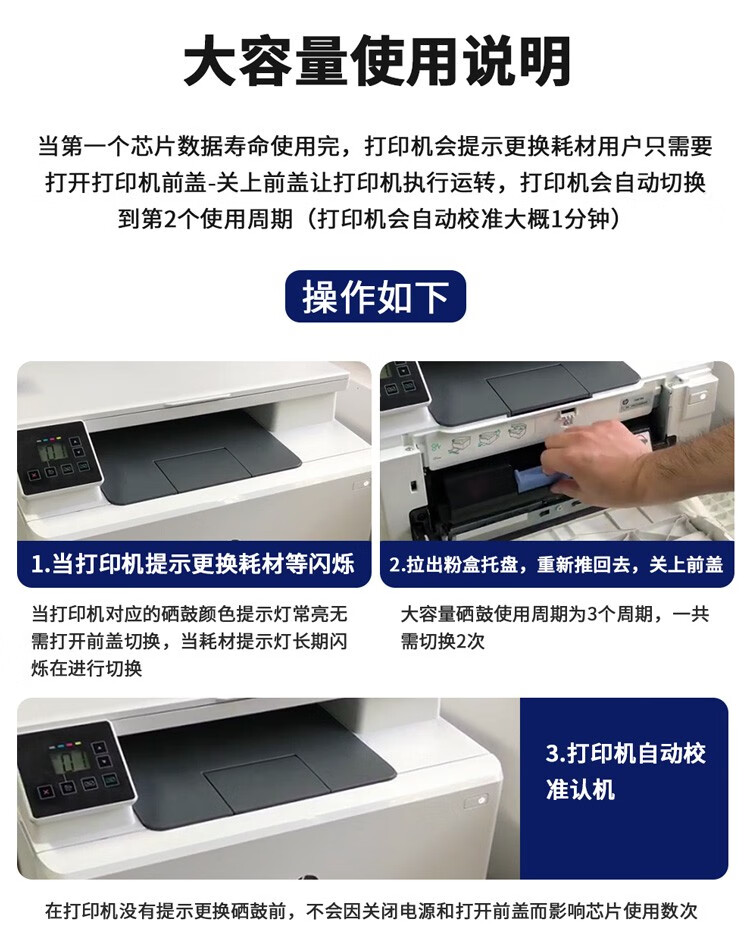 大容量使用说明

当第一个芯片数据寿命使用完，打印机会提示更换耗材用户只需要打开打印机前盖-关上前盖让打印机执行运转，打印机会自动切换到第2个使用周期（打印机会自动校准大概1分钟）

操作如下

1.当打印机提示更换耗材等闪烁

当打印机对应的硒鼓颜色提示灯常亮无需打开前盖切换，当耗材提示灯长期闪烁在进行切换

2.拉出粉盒托盘，重新推回去，关上前盖

大容量硒鼓使用周期为3个周期，一共需切换2次

3.打印机自动校准认机

在打印机没有提示更换硒鼓前，不会因关闭电源和打开前盖而影响芯片使用数次