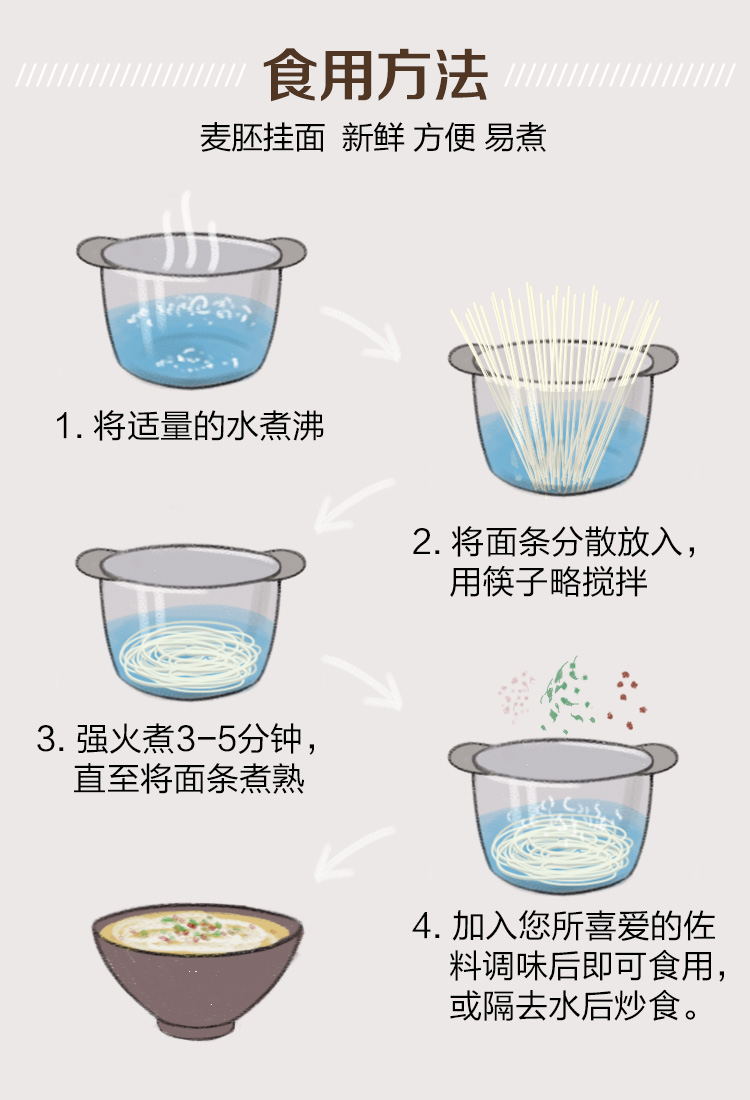 食用方法

麦胚挂面 新鲜 方便 易煮

1. 将适量的水煮沸

2. 将面条分散放入，用筷子略搅拌

3. 强火煮3-5分钟，直至将面条煮熟

4. 加入您所喜爱的佐料调味后即可食用，或隔去水后炒食。