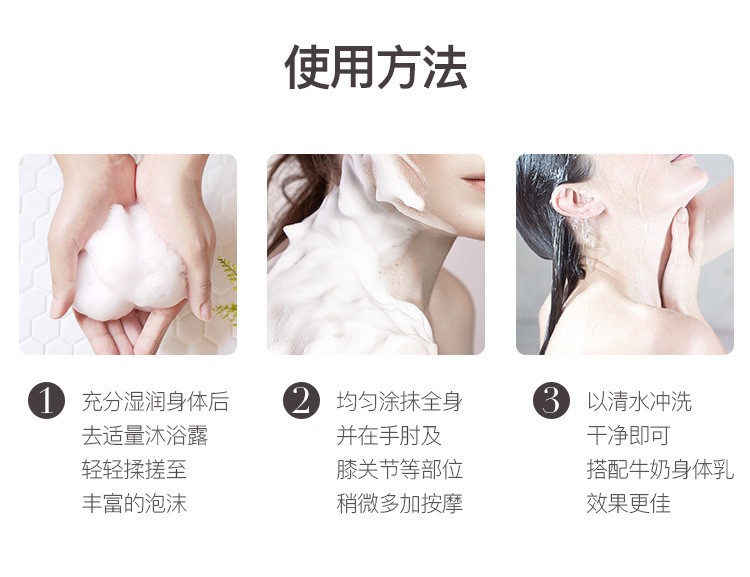 使用方法

1 充分湿润身体后
去适量沐浴露
轻轻揉搓至
丰富的泡沫

2 均匀涂抹全身
并在手肘及
膝关节等部位
稍微多加按摩

3 以清水冲洗
干净即可
搭配牛奶身体乳
效果更佳