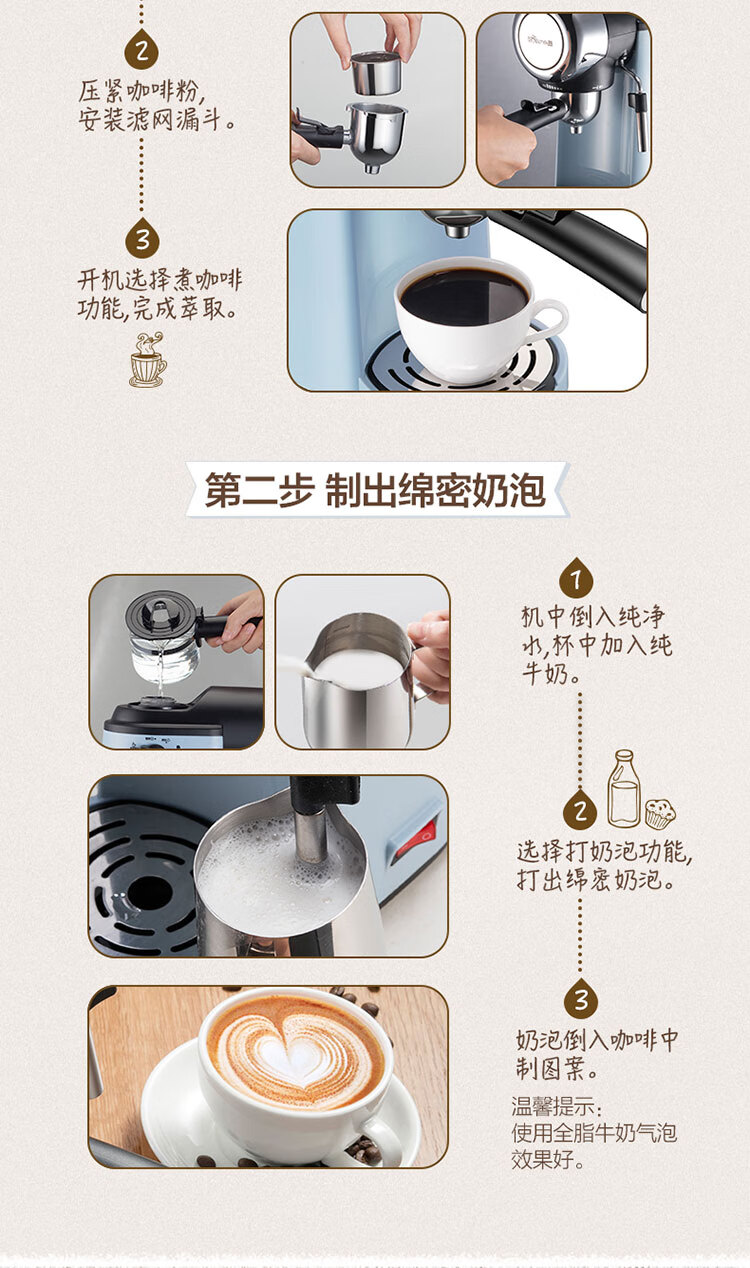 2

压紧咖啡粉,
安装滤网漏斗。

3

开机选择煮咖啡功能,完成萃取。

第二步 制出绵密奶泡

1

机中倒入纯净水,杯中加入纯牛奶。

2

选择打奶泡功能,
打出绵密奶泡。

3

奶泡倒入咖啡中制图案。

温馨提示:
使用全脂牛奶气泡效果好。