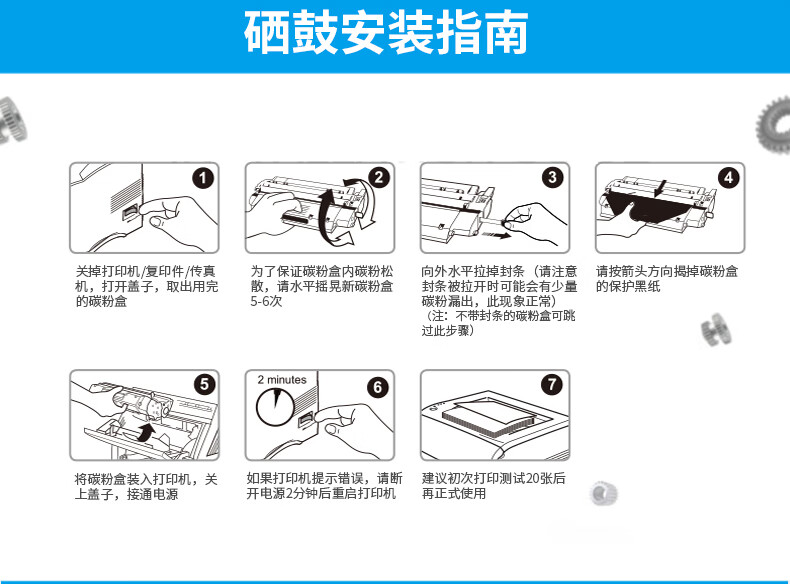 硒鼓安装指南

1

关掉打印机/复印件/传真机，打开盖子，取出用完的碳粉盒

2

为了保证碳粉盒内碳粉松散，请水平摇晃新碳粉盒5-6次

3

向外水平拉掉封条（请注意封条被拉开时可能会有少量碳粉漏出，此现象正常）
（注：不带封条的碳粉盒可跳过此步骤）

4

请按箭头方向揭掉碳粉盒的保护黑纸

5

将碳粉盒装入打印机，关上盖子，接通电源

2 minutes

6

如果打印机提示错误，请断开电源2分钟后重启打印机

7

建议初次打印测试20张后再正式使用