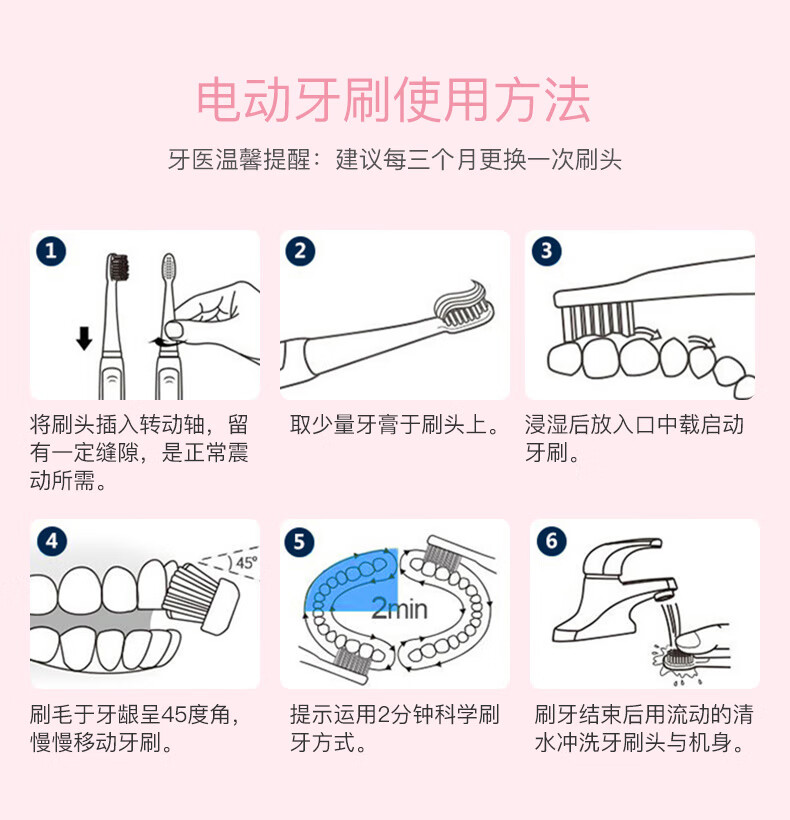 电动牙刷使用方法

牙医温馨提醒：建议每三个月更换一次刷头

1

将刷头插入转动轴，留有一定缝隙，是正常震动所需。

2

取少量牙膏于刷头上。

3

浸湿后放入口中载启动牙刷。

4

45°

刷毛于牙龈呈45度角，慢慢移动牙刷。

5

2min

提示运用2分钟科学刷牙方式。

6

刷牙结束后用流动的清水冲洗牙刷头与机身。