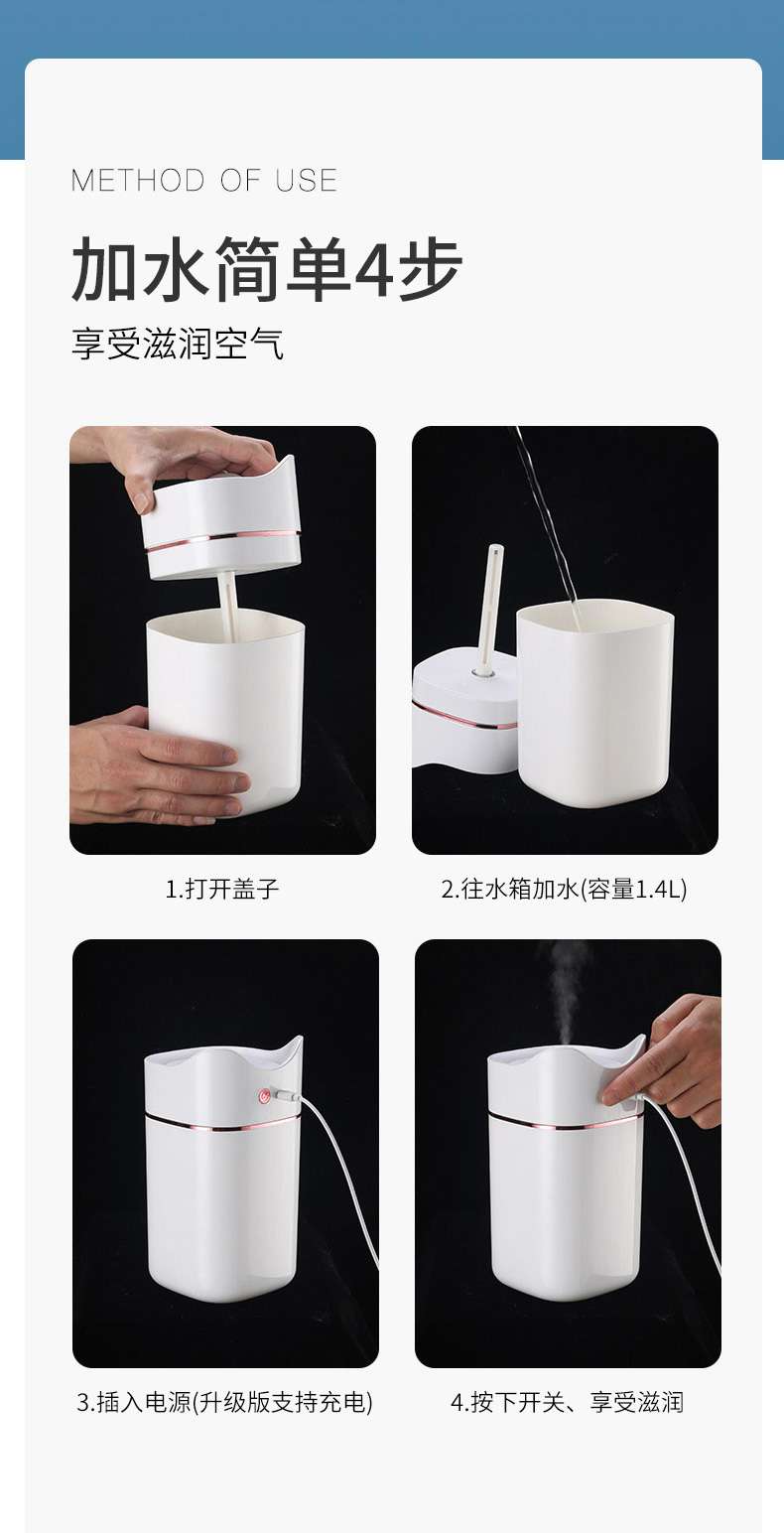 METHOD OF USE

加水简单4步

享受滋润空气

1.打开盖子

2.往水箱加水(容量1.4L)

3.插入电源(升级版支持充电)

4.按下开关、享受滋润