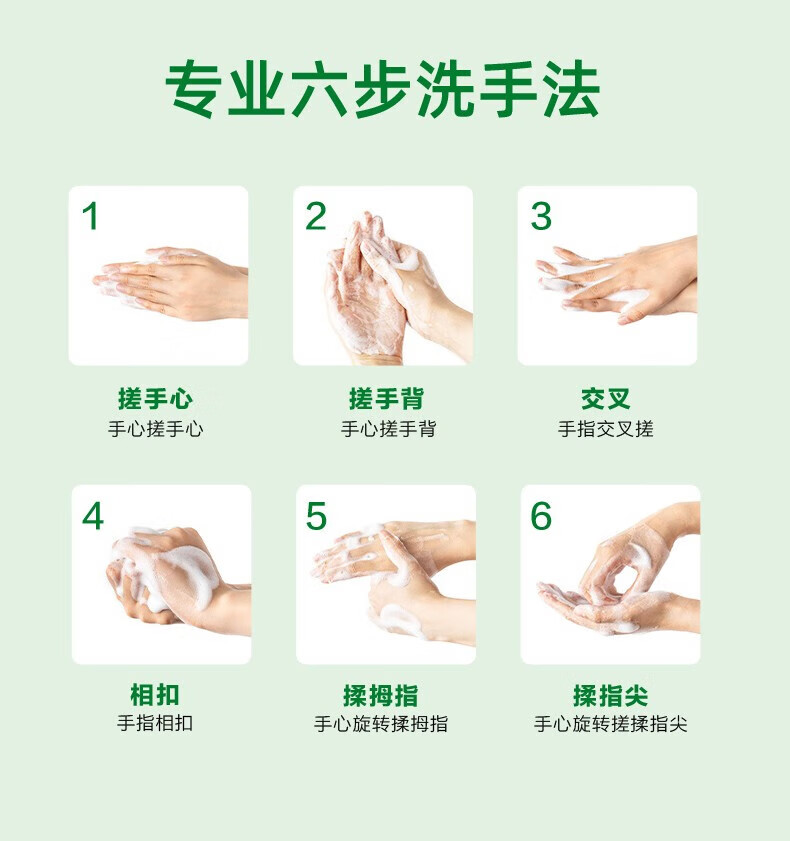 专业六步洗手法

1

搓手心
手心搓手心

2

搓手背
手心搓手背

3

交叉
手指交叉搓

4

相扣
手指相扣

5

揉拇指
手心旋转揉拇指

6

揉指尖
手心旋转搓揉指尖