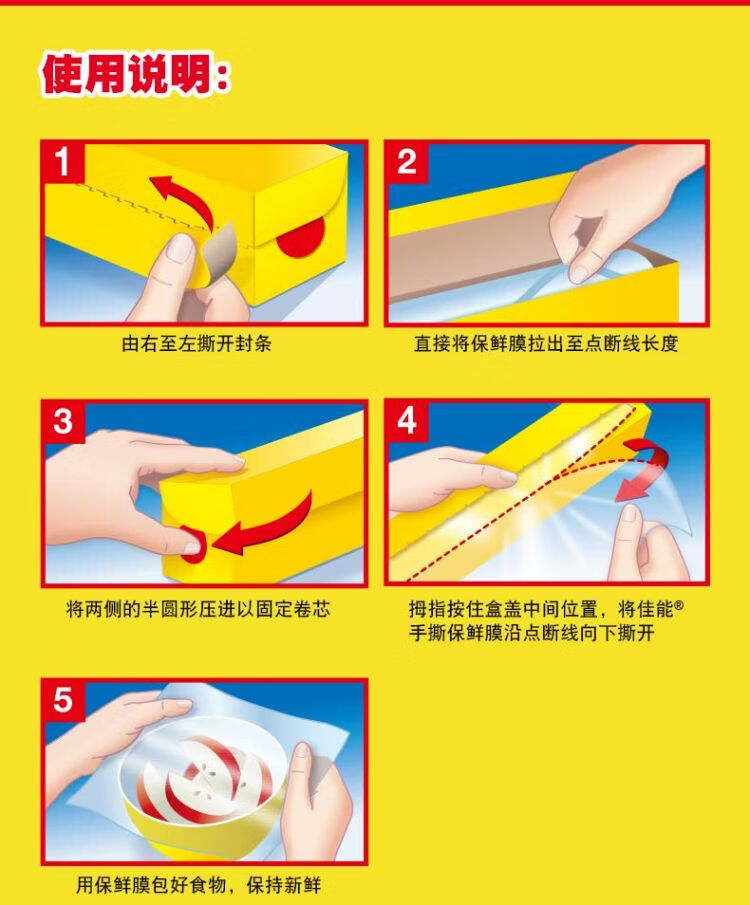 使用说明：

1

由右至左撕开封条

2

直接将保鲜膜拉出至点断线长度

3

将两侧的半圆形压进以固定卷芯

4

拇指按住盒盖中间位置，将佳能® 手撕保鲜膜沿点断线向下撕开

5

用保鲜膜包好食物，保持新鲜