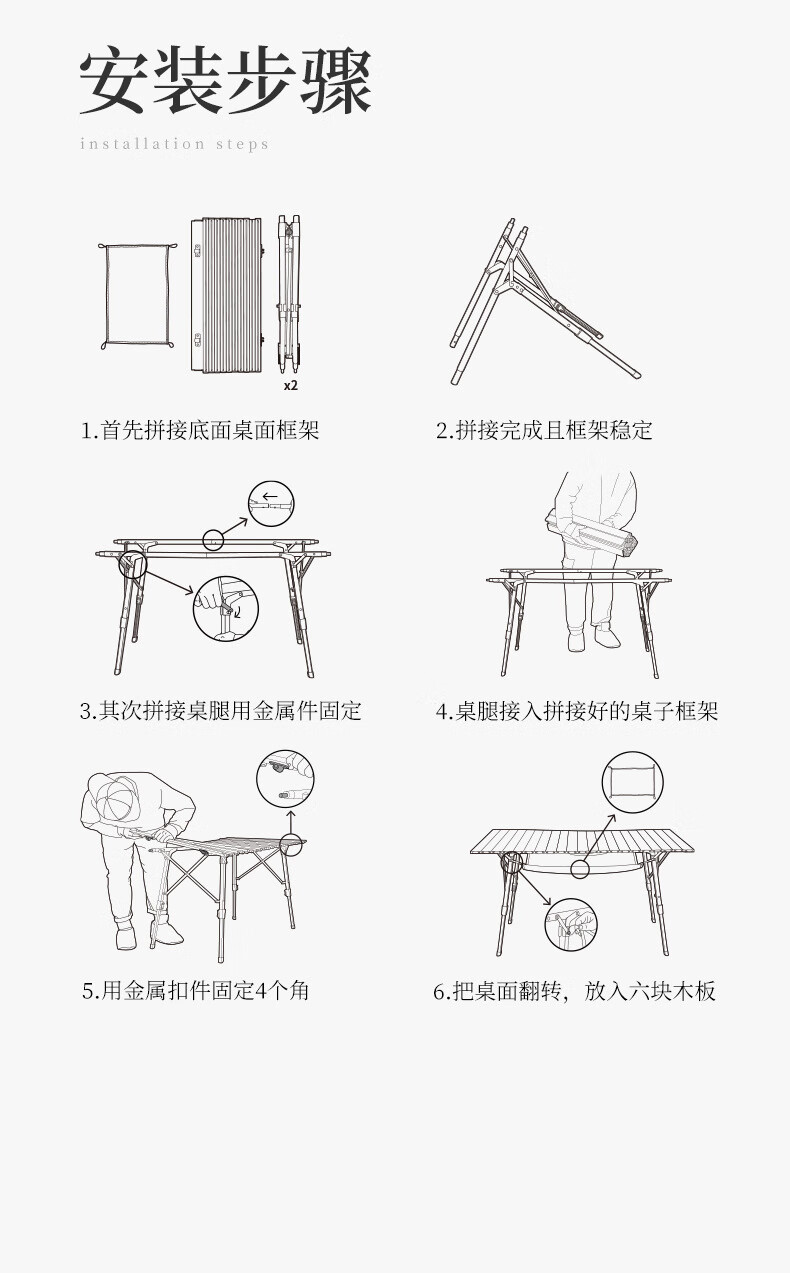 安装步骤

installation steps

x2

1.首先拼接底面桌面框架

2.拼接完成且框架稳定

3.其次拼接桌腿用金属件固定

4.桌腿接入拼接好的桌子框架

5.用金属扣件固定4个角

6.把桌面翻转，放入六块木板