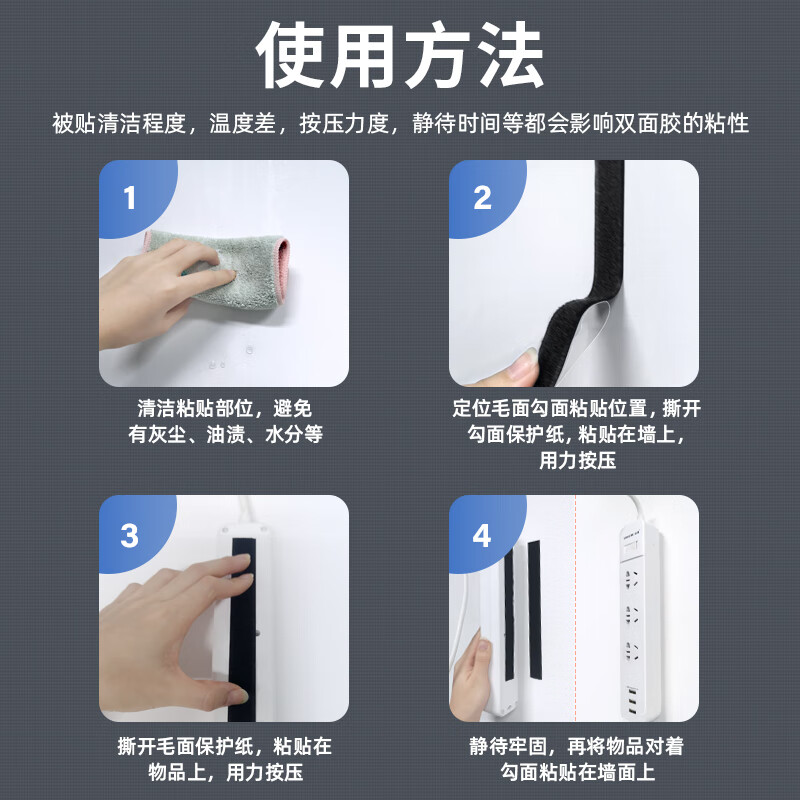 使用方法

被贴清洁程度，温度差，按压力度，静待时间等都会影响双面胶的粘性

1

清洁粘贴部位，避免有灰尘、油渍、水分等

2

定位毛面勾面粘贴位置，撕开勾面保护纸，粘贴在墙上，用力按压

3

撕开毛面保护纸，粘贴在物品上，用力按压

4

静待牢固，再将物品对着勾面粘贴在墙面上