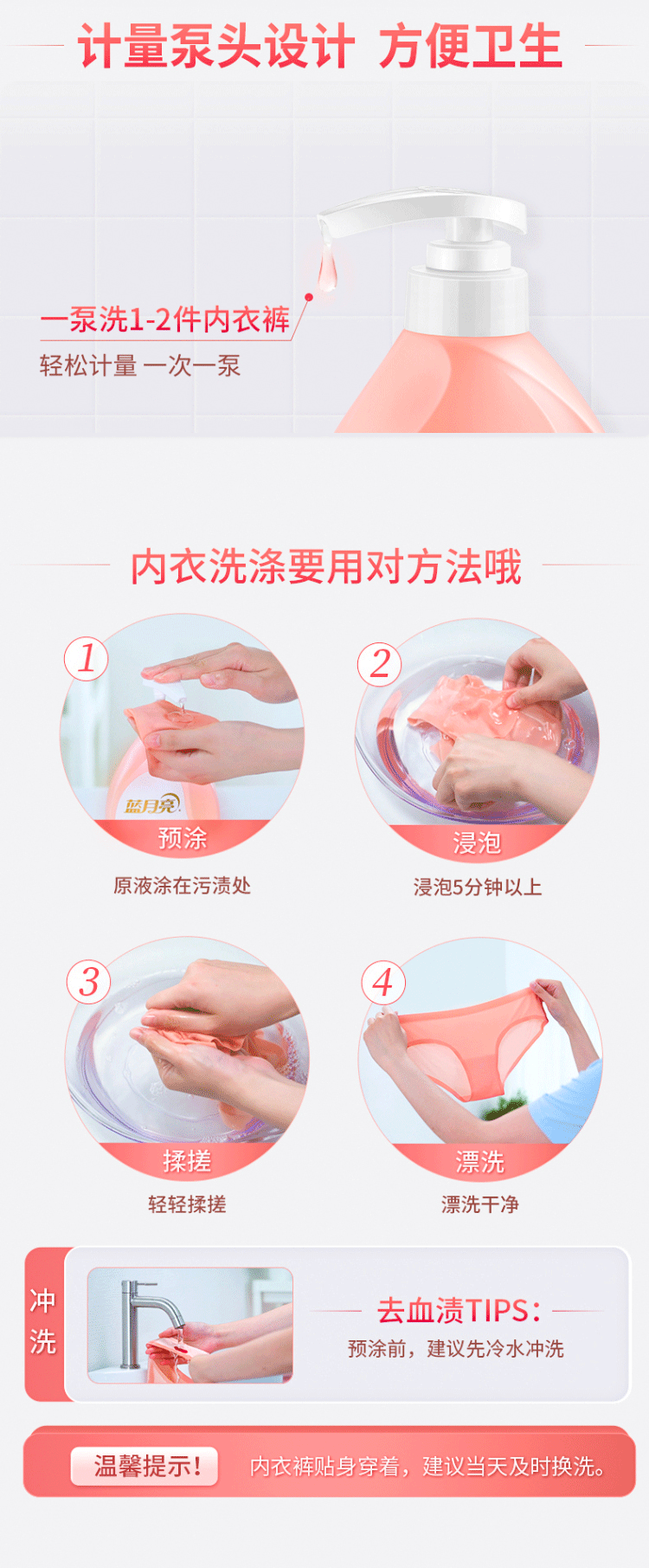 计量泵头设计 方便卫生

一泵洗1-2件内衣裤
轻松计量 一次一泵

内衣洗涤要用对方法哦

1
蓝月亮
预涂
原液涂在污渍处

2
浸泡
浸泡5分钟以上

3
揉搓
轻轻揉搓

4
漂洗
漂洗干净

冲洗

去血渍TIPS:
预涂前，建议先冷水冲洗

温馨提示！ 内衣裤贴身穿着，建议当天及时换洗。