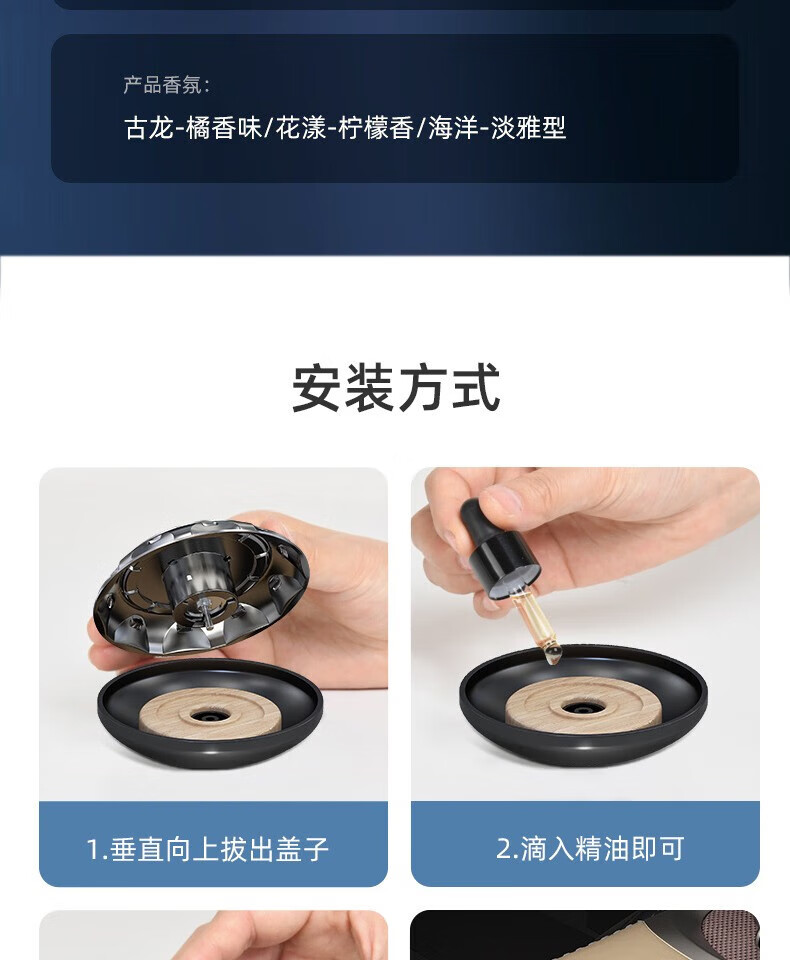 产品香氛：

古龙-橘香味/花漾-柠檬香/海洋-淡雅型

安装方式

1.垂直向上拔出盖子

2.滴入精油即可