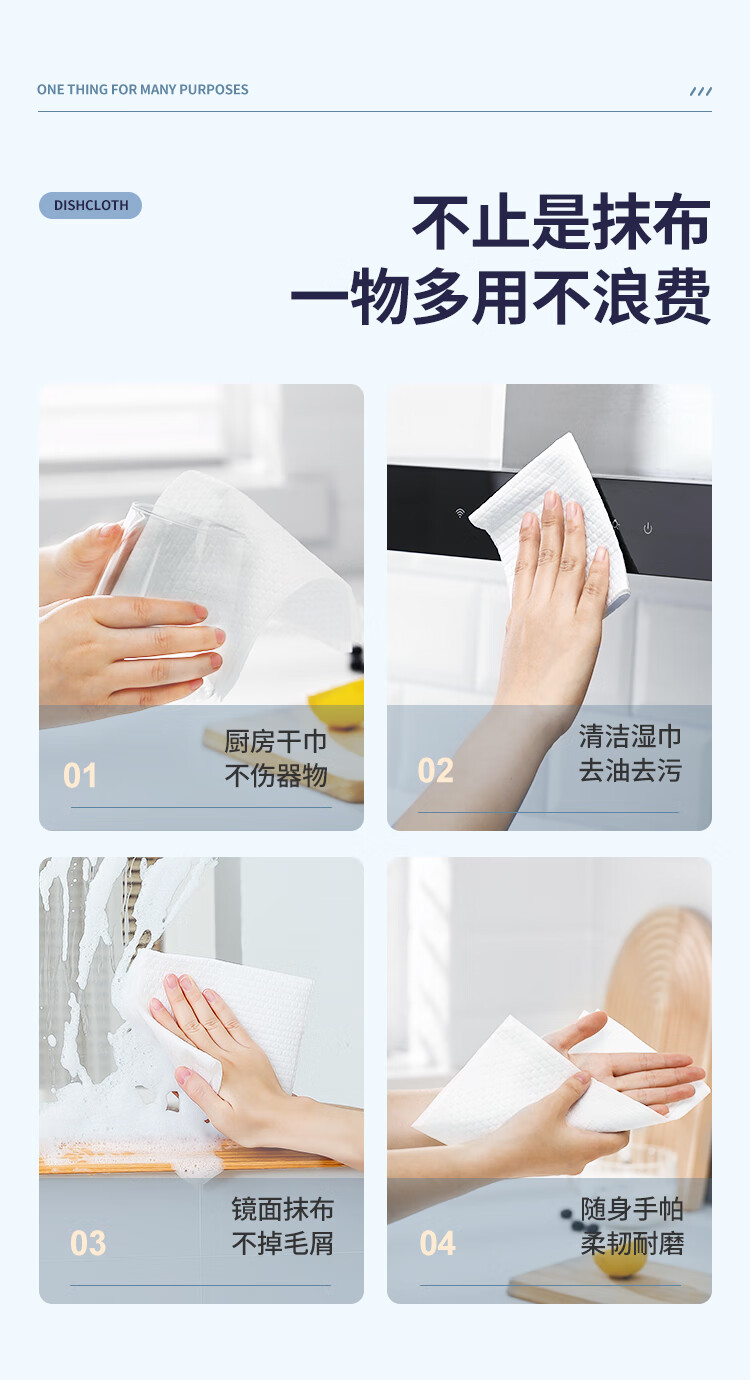 ONE THING FOR MANY PURPOSES

DISHCLOTH

不止是抹布
一物多用不浪费

01
厨房干巾
不伤器物

02
清洁湿巾
去油去污

03
镜面抹布
不掉毛屑

04
随身手帕
柔韧耐磨