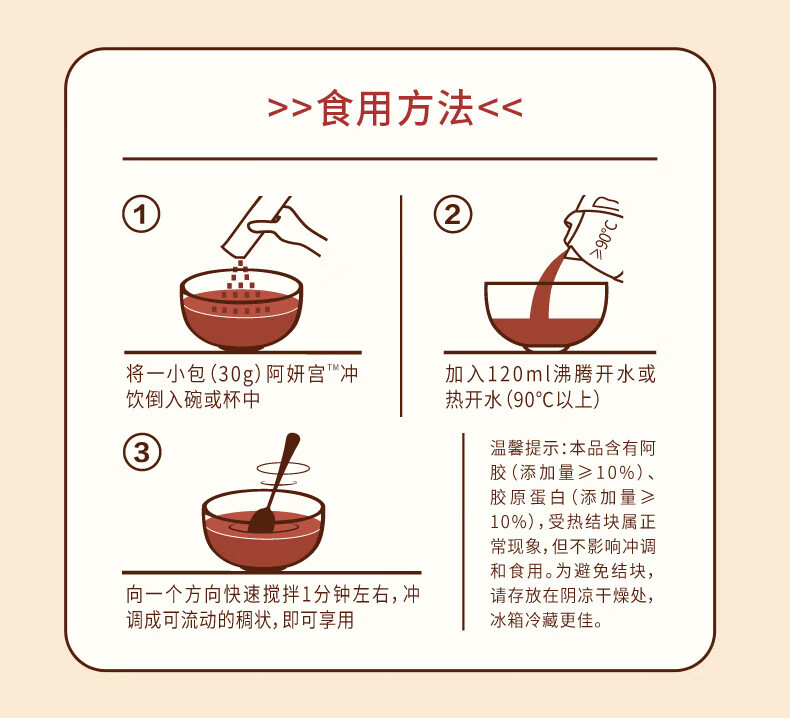 >>食用方法<<

1

将一小包(30g)阿妍宫™冲饮倒入碗或杯中

2

≥90°C

加入120ml沸腾开水或热开水(90°C以上)

3

向一个方向快速搅拌1分钟左右,冲调成可流动的稠状,即可享用

温馨提示:本品含有阿胶(添加量≥10%)、胶原蛋白(添加量≥10%),受热结块属正常现象,但不影响冲调和食用。为避免结块,请存放在阴凉干燥处,冰箱冷藏更佳。