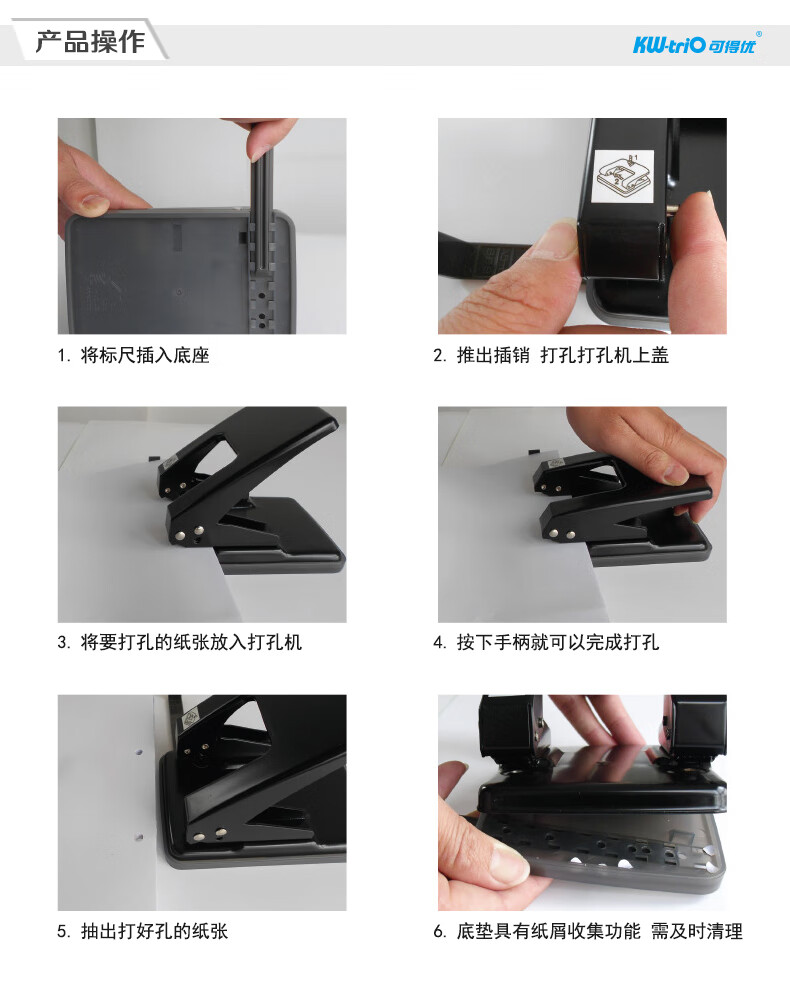 产品操作

KW-triO 可得优®

1. 将标尺插入底座

2. 推出插销 打孔打孔机上盖

3. 将要打孔的纸张放入打孔机

4. 按下手柄就可以完成打孔

5. 抽出打好孔的纸张

6. 底垫具有纸屑收集功能 需及时清理