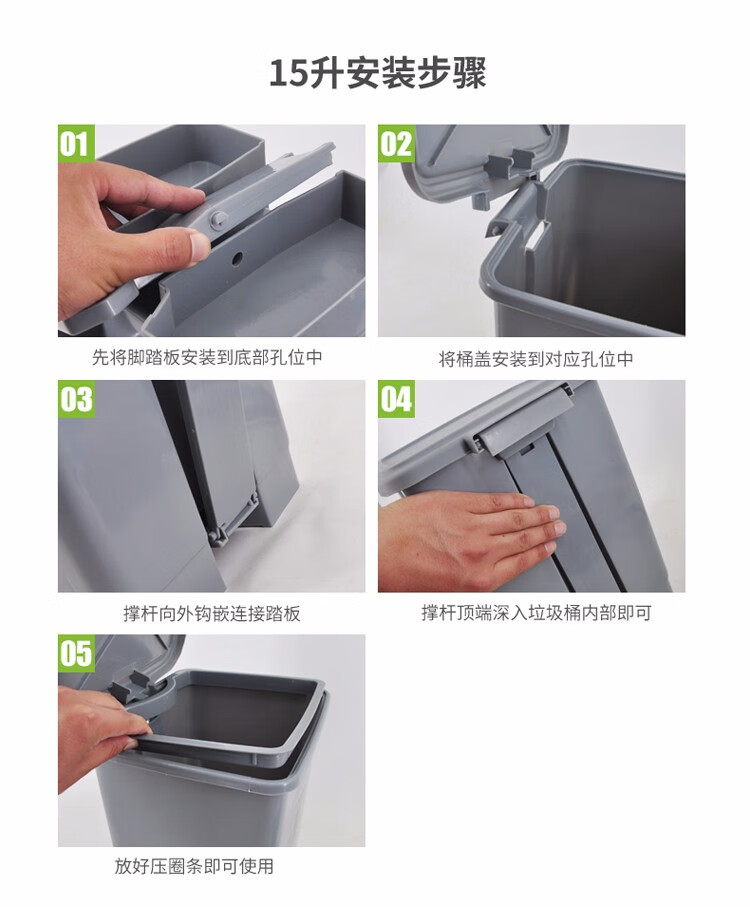 15升安装步骤

01

先将脚踏板安装到底部孔位中

02

将桶盖安装到对应孔位中

03

撑杆向外钩嵌连接踏板

04

撑杆顶端深入垃圾桶内部即可

05

放好压圈条即可使用