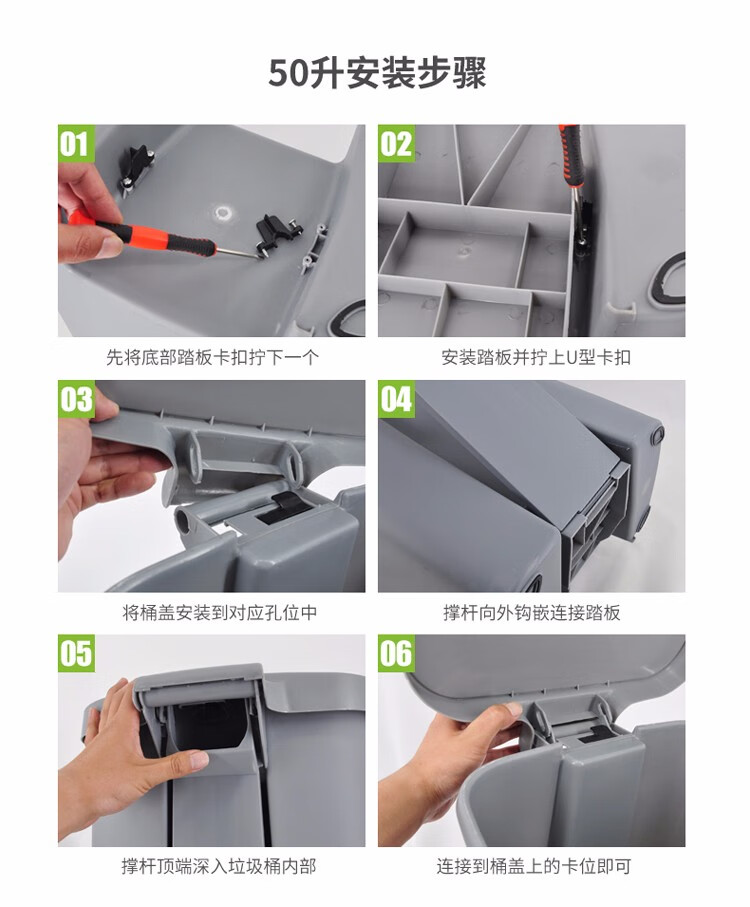 50升安装步骤

01

先将底部踏板卡扣拧下一个

02

安装踏板并拧上U型卡扣

03

将桶盖安装到对应孔位中

04

撑杆向外钩嵌连接踏板

05

撑杆顶端深入垃圾桶内部

06

连接到桶盖上的卡位即可