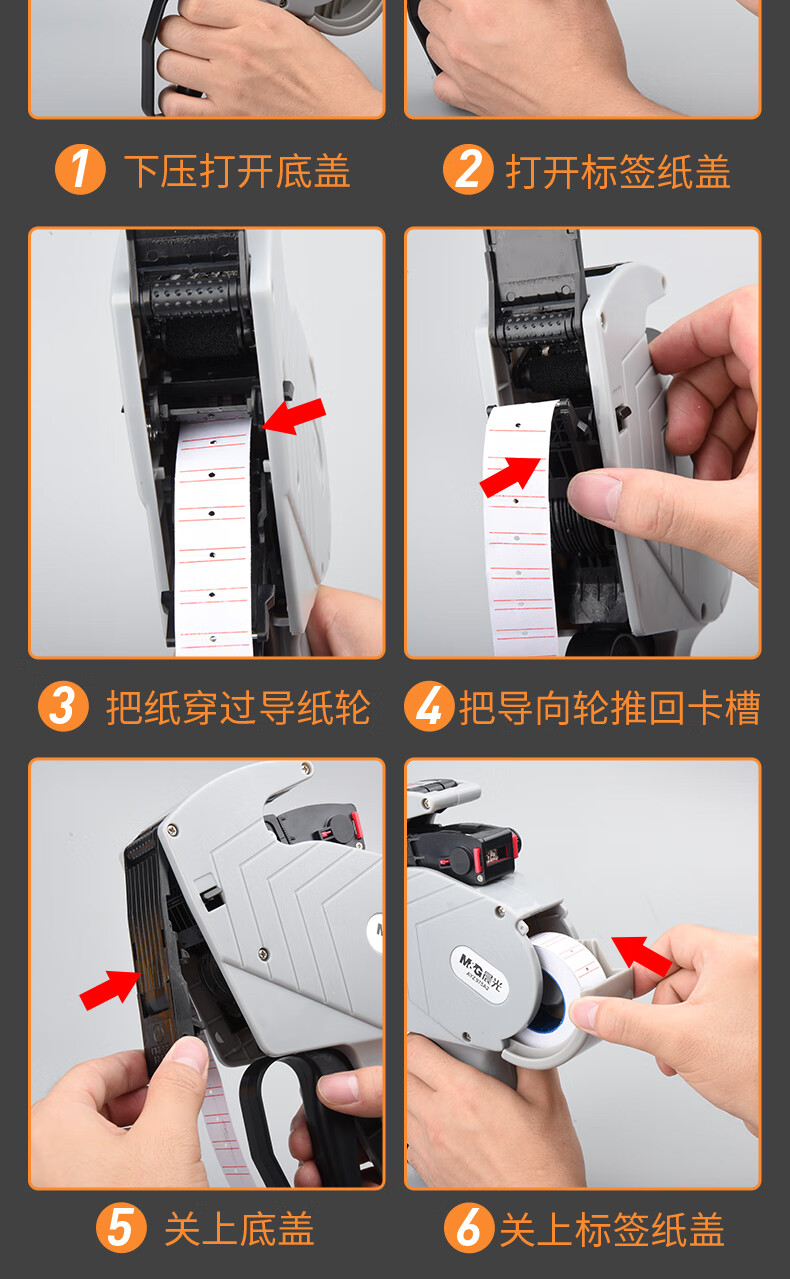 1 下压打开底盖

2 打开标签纸盖

3 把纸穿过导纸轮

4 把导向轮推回卡槽

M&G晨光

5 关上底盖

6 关上标签纸盖