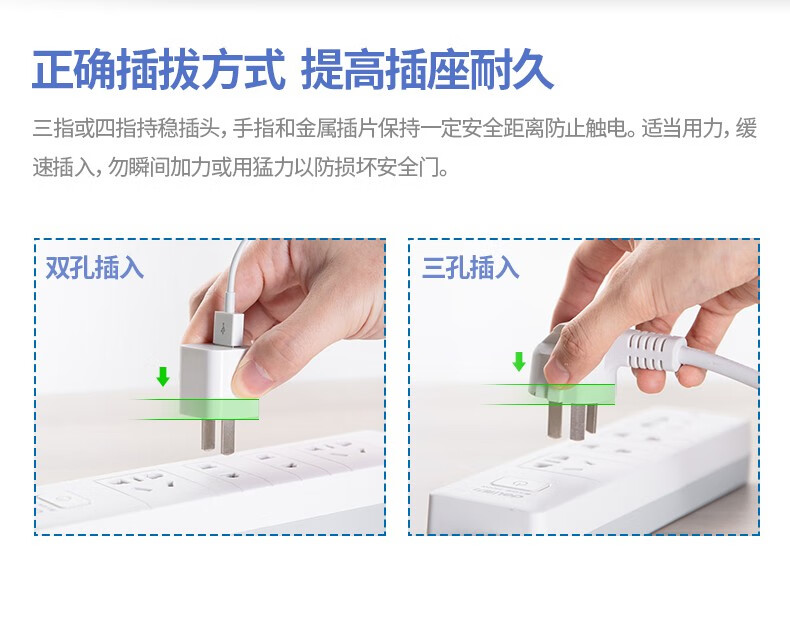 正确插拔方式 提高插座耐久

三指或四指持稳插头，手指和金属插片保持一定安全距离防止触电。适当用力，缓速插入，勿瞬间加力或用猛力以防损坏安全门。

双孔插入

三孔插入