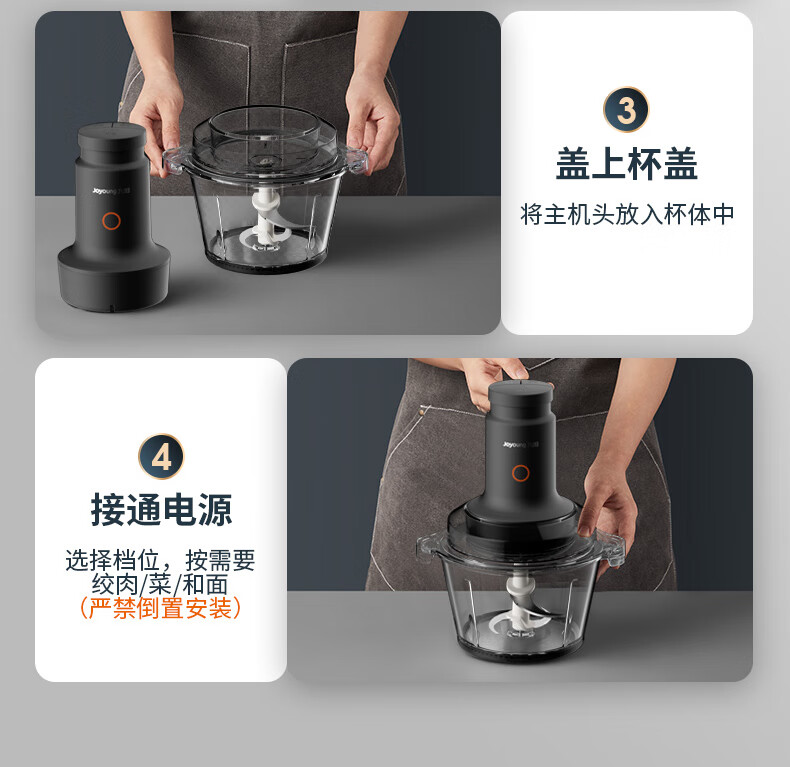 Joyoung 九阳

3
盖上杯盖
将主机头放入杯体中

4
接通电源
选择档位，按需要绞肉/菜/和面
（严禁倒置安装）

Joyoung 九阳