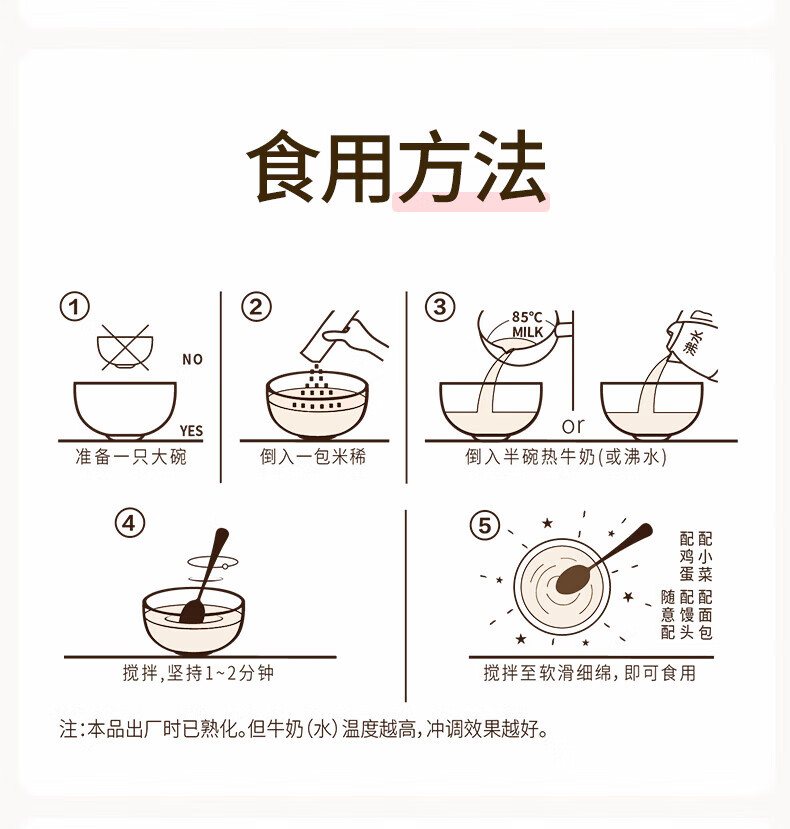 食用方法

①

NO

YES

准备一只大碗

②

倒入一包米稀

③

85°C MILK

沸水

or

倒入半碗热牛奶(或沸水)

④

搅拌,坚持1~2分钟

⑤

配小菜

配鸡蛋

配面包

配馒头

随意配

搅拌至软滑细绵,即可食用

注:本品出厂时已熟化。但牛奶(水)温度越高,冲调效果越好。