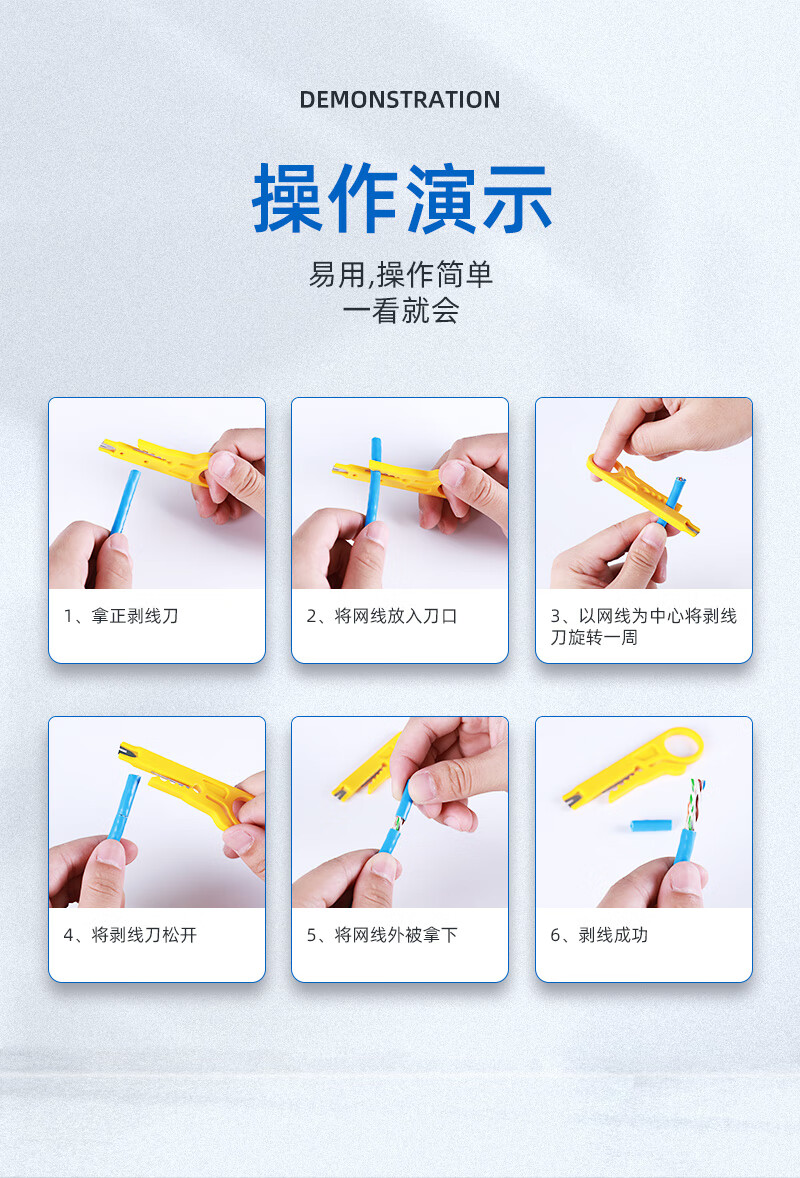 DEMONSTRATION

操作演示

易用,操作简单
一看就会

1、拿正剥线刀

2、将网线放入刀口

3、以网线为中心将剥线刀旋转一周

4、将剥线刀松开

5、将网线外被拿下

6、剥线成功