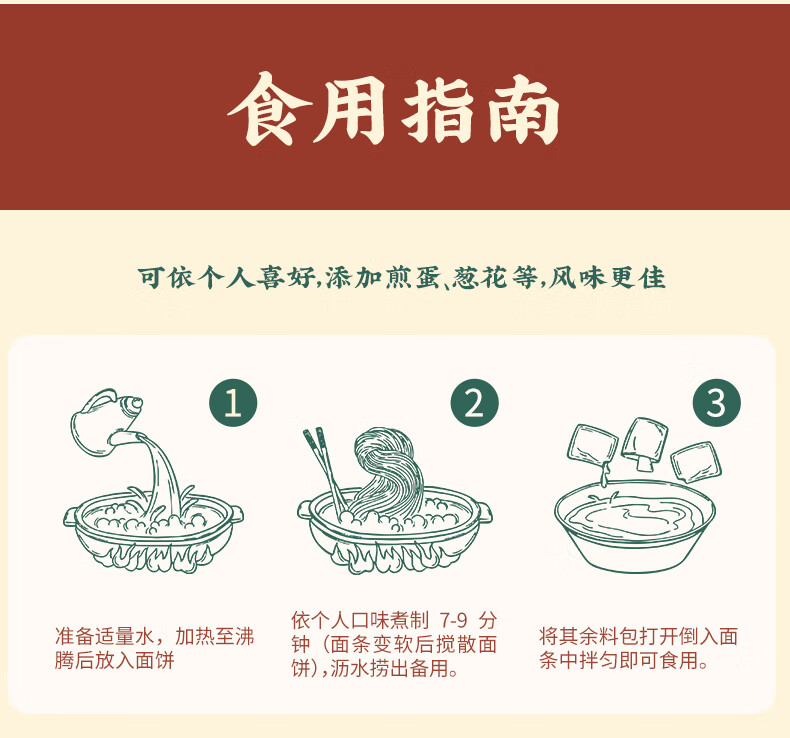 食用指南

可依个人喜好,添加煎蛋、葱花等,风味更佳

1

准备适量水，加热至沸腾后放入面饼

2

依个人口味煮制 7-9 分钟（面条变软后搅散面饼）,沥水捞出备用。

3

将其余料包打开倒入面条中拌匀即可食用。