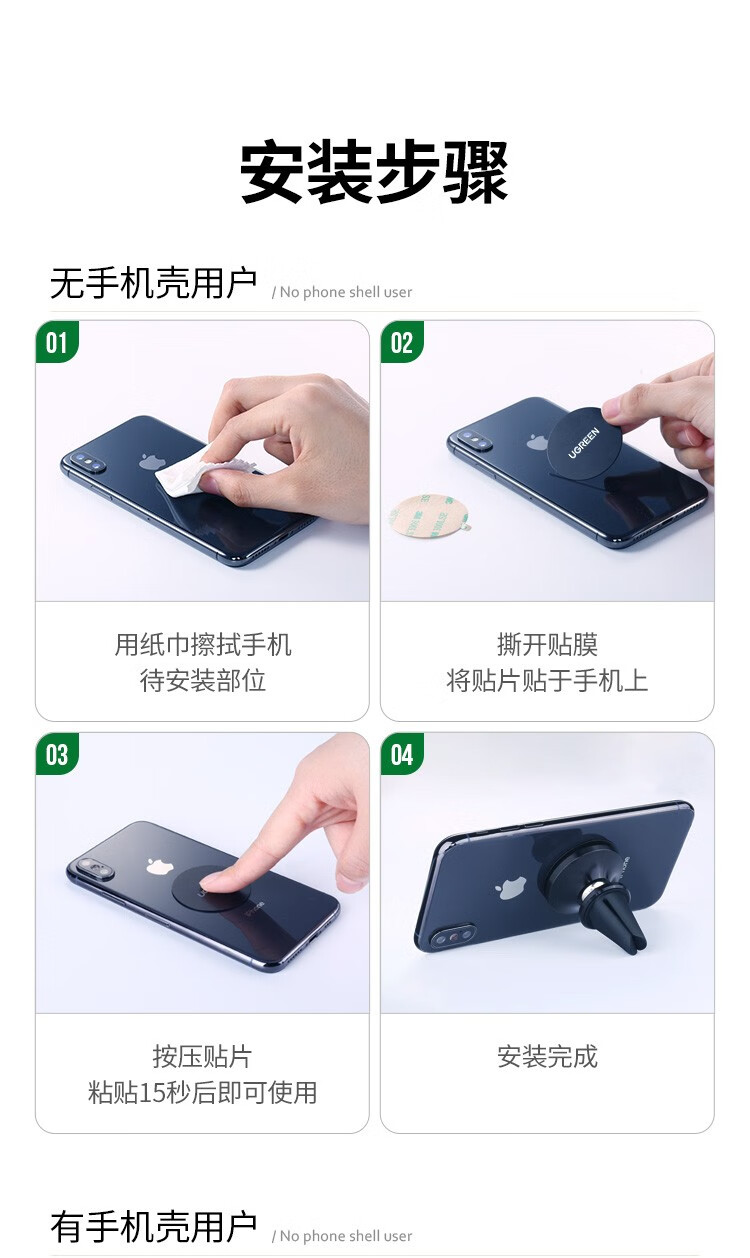 安装步骤

无手机壳用户 / No phone shell user

01

用纸巾擦拭手机
待安装部位

02

UGREEN

撕开贴膜
将贴片贴于手机上

03

按压贴片
粘贴15秒后即可使用

04

安装完成

有手机壳用户 / No phone shell user