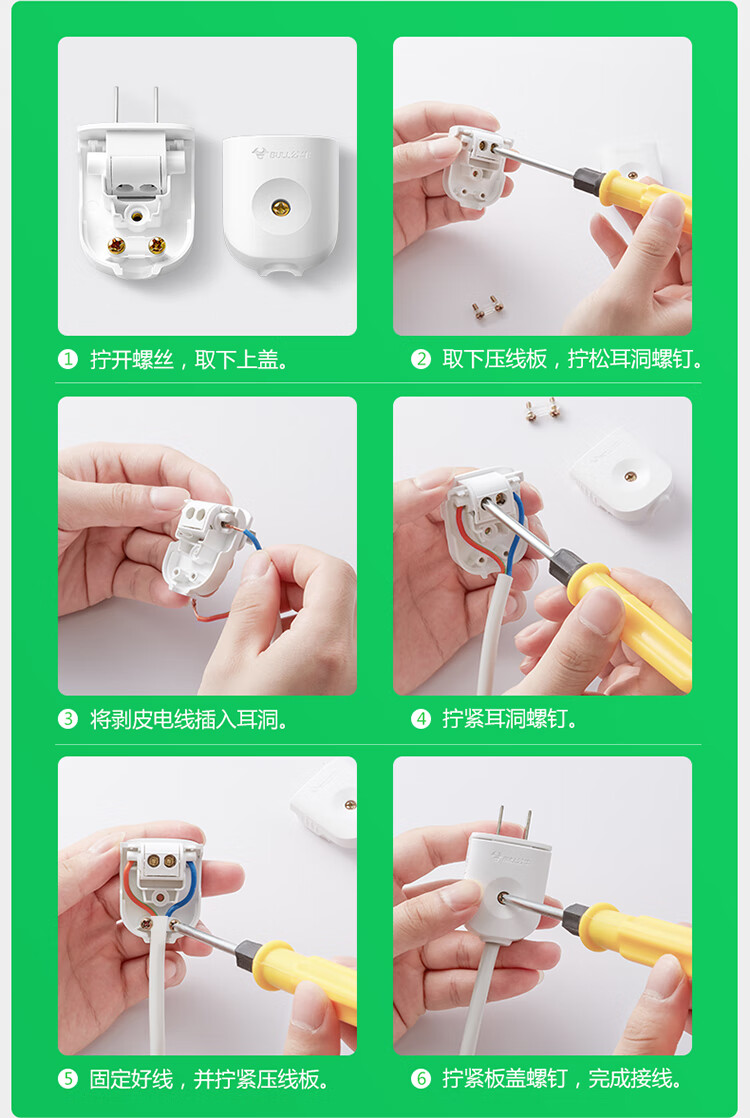 ❶ 拧开螺丝，取下上盖。

❷ 取下压线板，拧松耳洞螺钉。

❸ 将剥皮电线插入耳洞。

❹ 拧紧耳洞螺钉。

❺ 固定好线，并拧紧压线板。

❻ 拧紧板盖螺钉，完成接线。