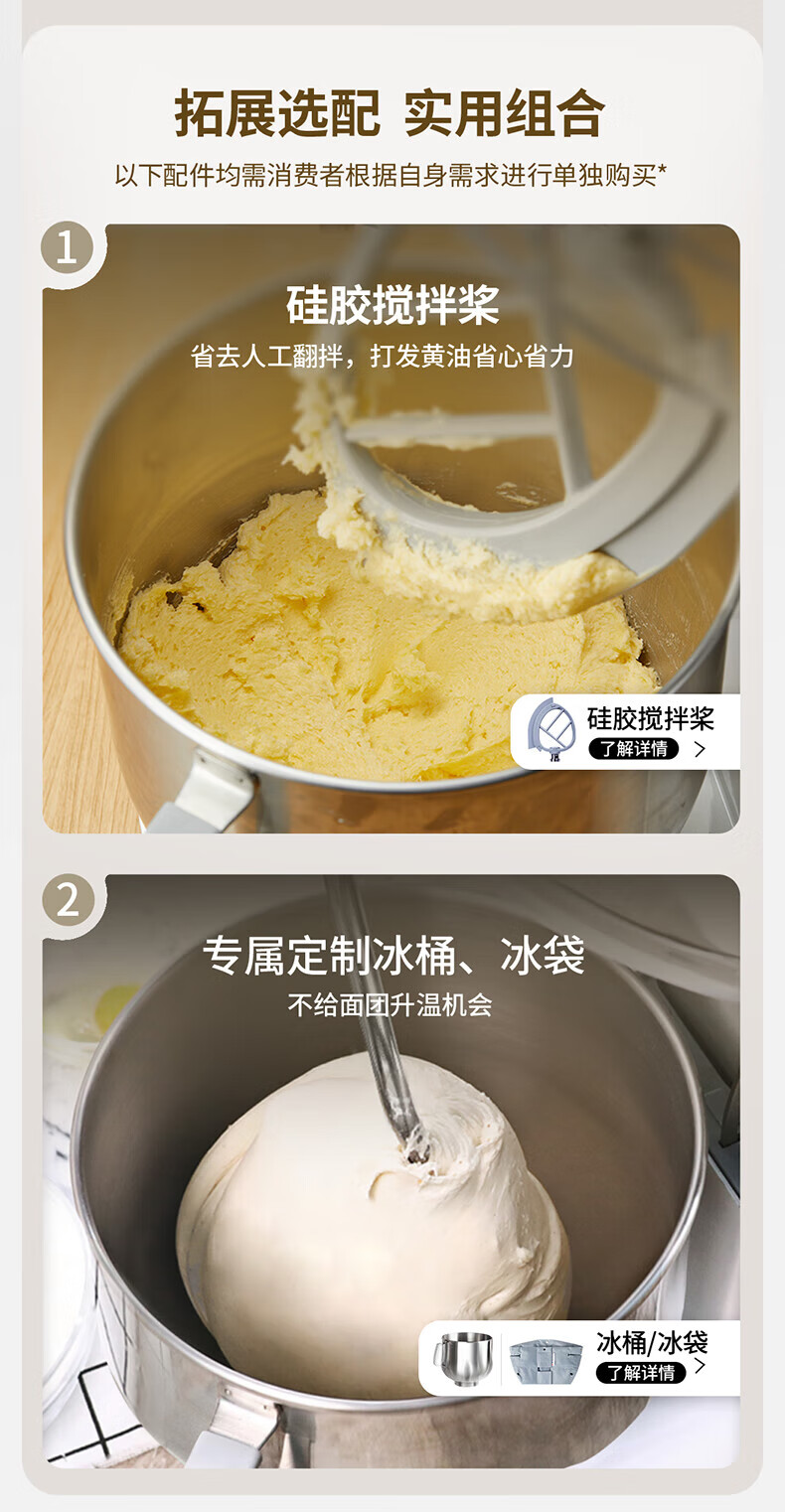 拓展选配 实用组合

以下配件均需消费者根据自身需求进行单独购买*

1

硅胶搅拌桨

省去人工翻拌，打发黄油省心省力

硅胶搅拌桨

了解详情 >

2

专属定制冰桶、冰袋

不给面团升温机会

冰桶/冰袋

了解详情 >