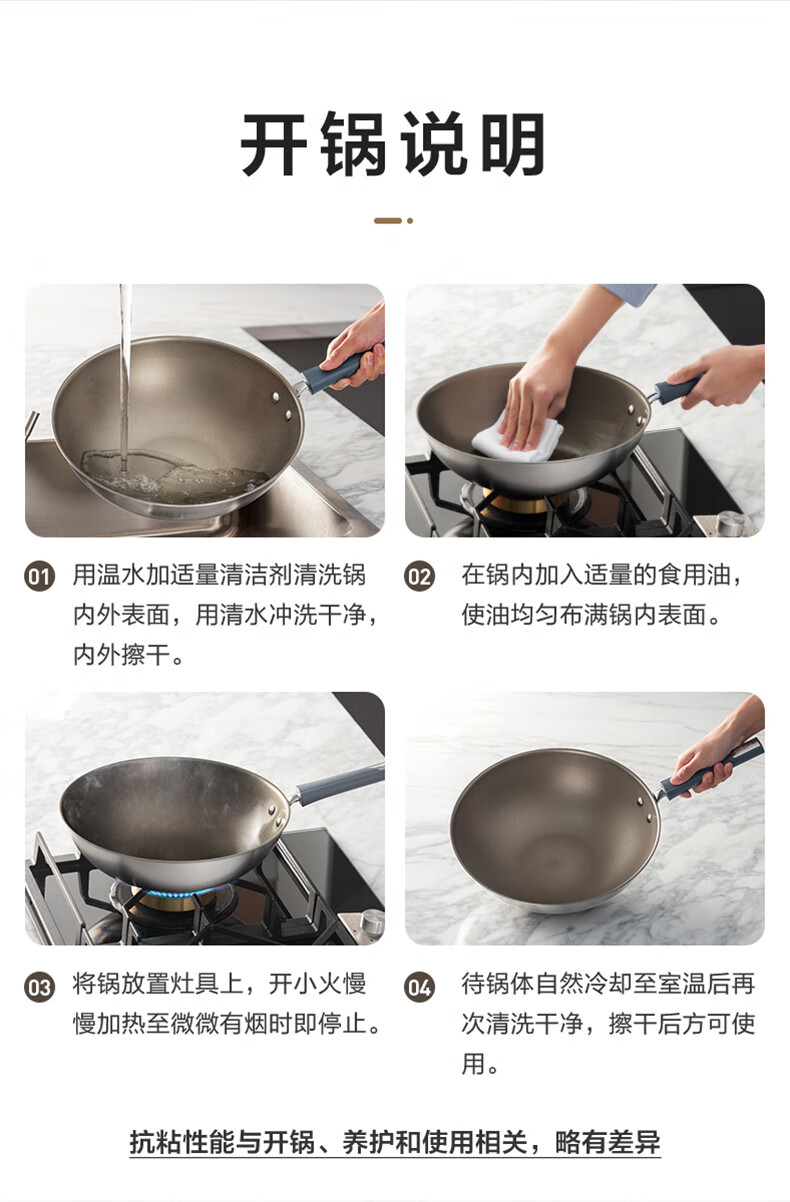 开锅说明

01 用温水加适量清洁剂清洗锅内外表面，用清水冲洗干净，内外擦干。

02 在锅内加入适量的食用油，使油均匀布满锅内表面。

03 将锅放置灶具上，开小火慢慢加热至微微有烟时即停止。

04 待锅体自然冷却至室温后再次清洗干净，擦干后方可使用。

抗粘性能与开锅、养护和使用相关，略有差异