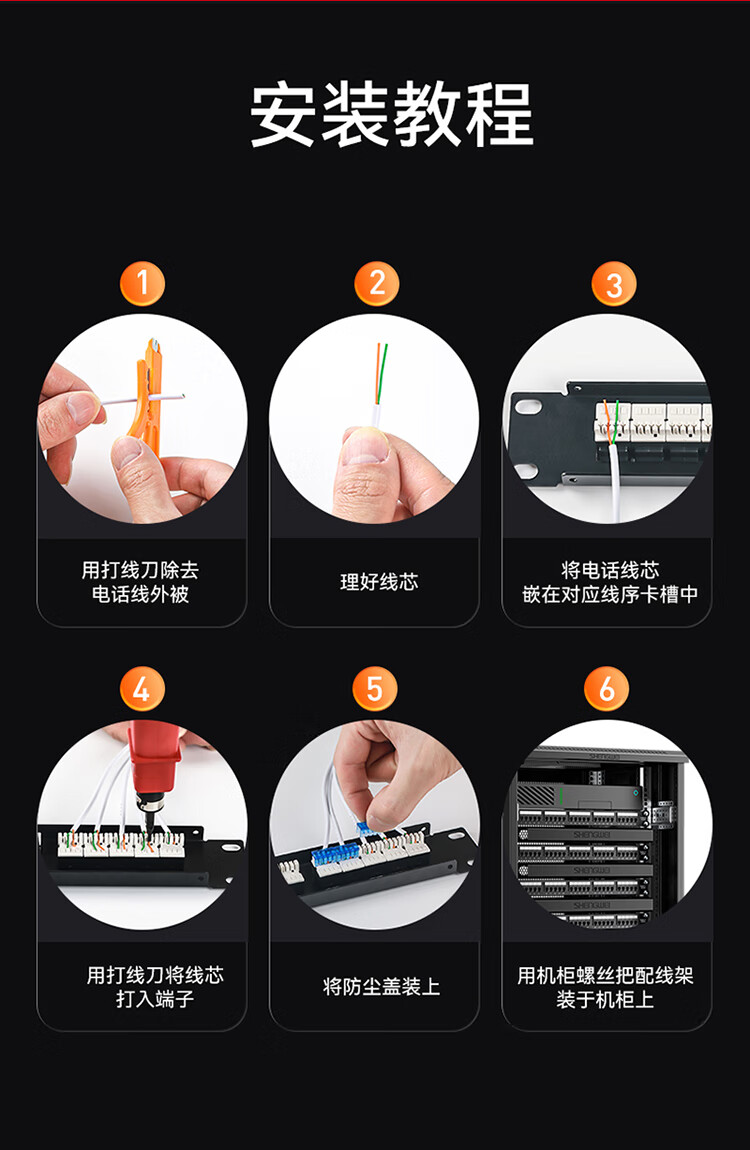 安装教程

1

用打线刀除去电话线外被

2

理好线芯

3

将电话线芯嵌在对应线序卡槽中

4

用打线刀将线芯打入端子

5

将防尘盖装上

6

用机柜螺丝把配线架装于机柜上