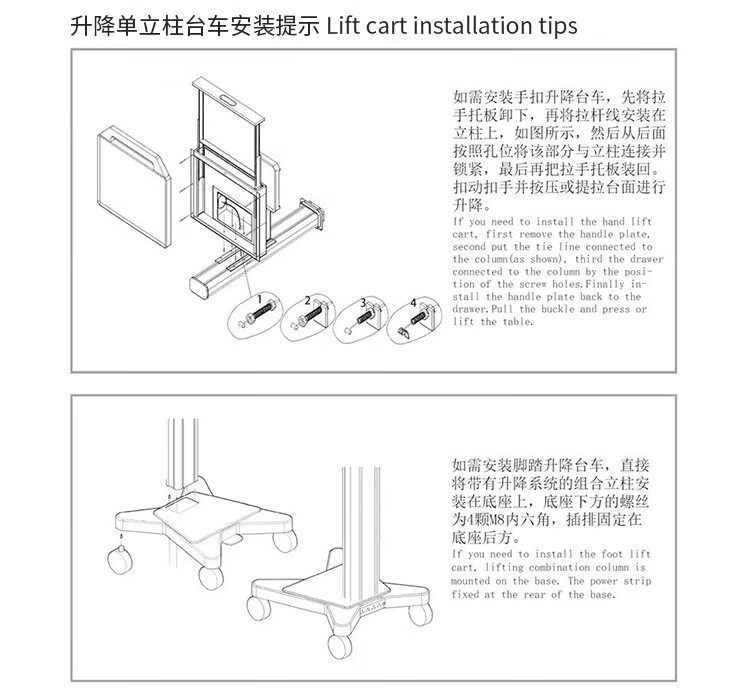 升降单立柱台车安装提示 Lift cart installation tips

1 2 3 4

如需安装手扣升降台车，先将拉手托板卸下，再将拉杆线安装在立柱上，如图所示，然后从后面按照孔位将该部分与立柱连接并锁紧，最后再把拉手托板装回。扣动扣手并按压或提拉台面进行升降。

If you need to install the hand lift cart, first remove the handle plate, second put the tie line connected to the column(as shown), third the drawer connected to the column by the position of the screw holes.Finally install the handle plate back to the drawer.Pull the buckle and press or lift the table.

如需安装脚踏升降台车，直接将带有升降系统的组合立柱安装在底座上，底座下方的螺丝为4颗M8内六角，插排固定在底座后方。

If you need to install the foot lift cart, lifting combination column is mounted on the base. The power strip fixed at the rear of the base.