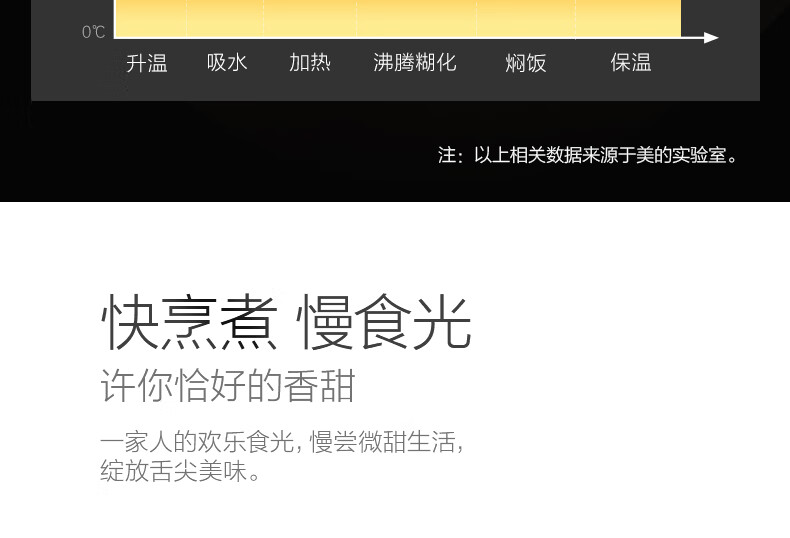 0℃

升温 吸水 加热 沸腾糊化 焖饭 保温

注：以上相关数据来源于美的实验室。

快烹煮 慢食光

许你恰好的香甜

一家人的欢乐食光，慢尝微甜生活，绽放舌尖美味。