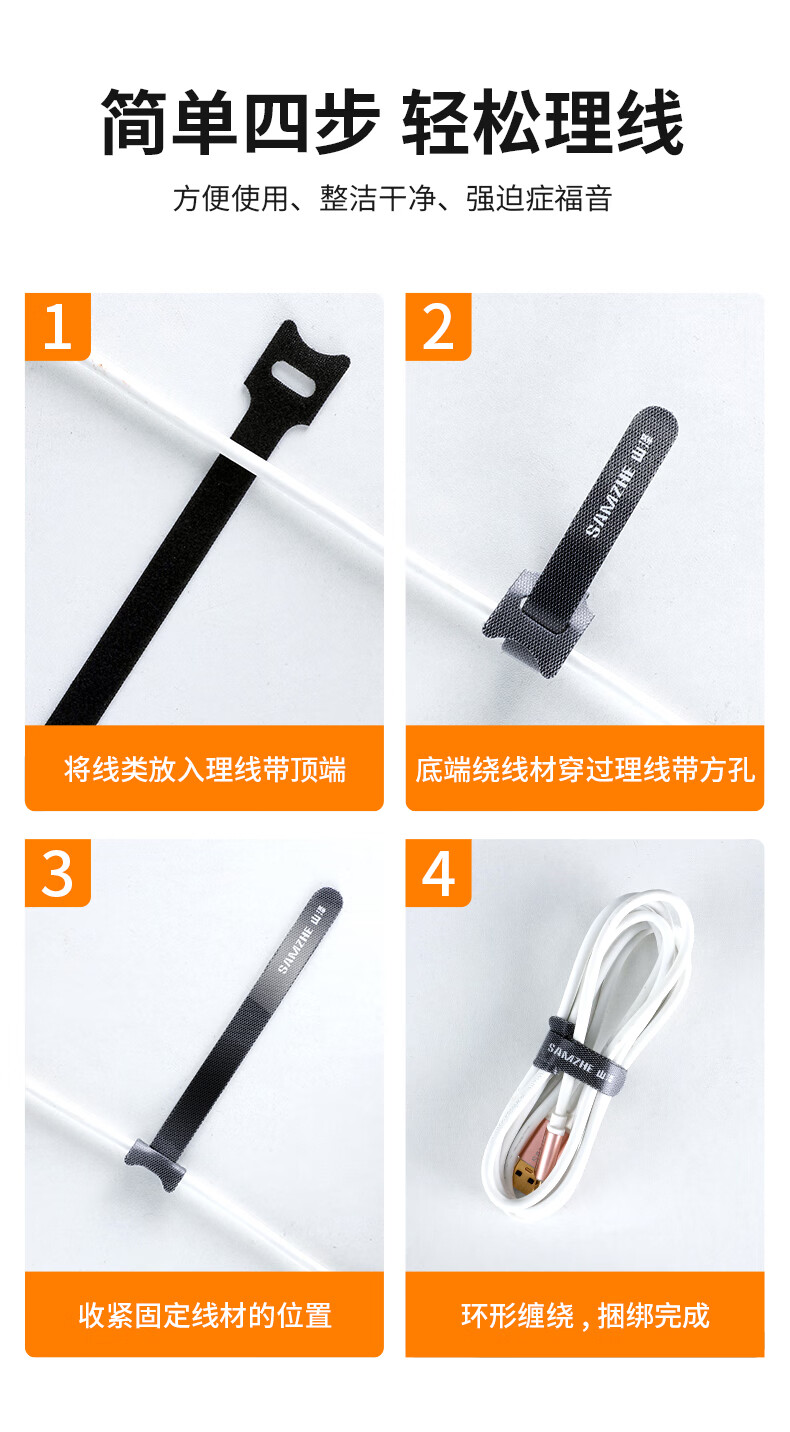 简单四步 轻松理线

方便使用、整洁干净、强迫症福音

1

将线类放入理线带顶端

2

SAMZHE 山泽

底端绕线材穿过理线带方孔

3

SAMZHE 山泽

收紧固定线材的位置

4

SAMZHE 山泽

环形缠绕，捆绑完成